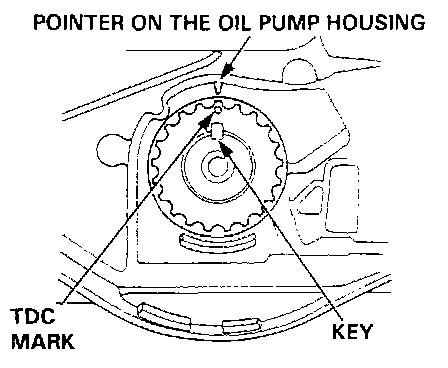 POINTER ON THE OIL PUMP HOUSING

TDC MARK

KEY