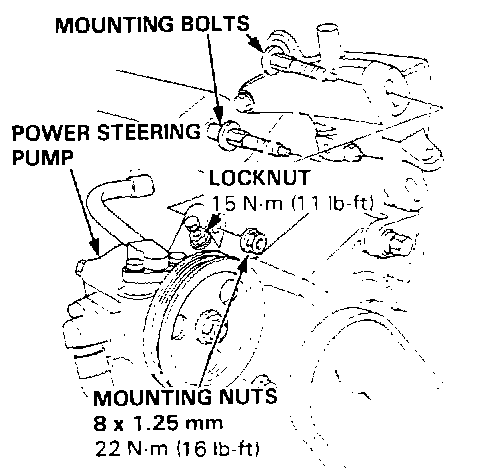 MOUNTING BOLTS

POWER STEERING PUMP

LOCKNUT
15 N·m (11 lb-ft)

MOUNTING NUTS
8 x 1.25 mm
22 N·m (16 lb-ft)