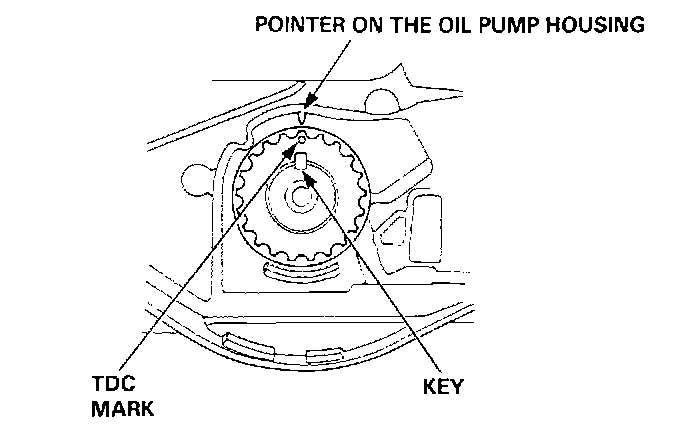 POINTER ON THE OIL PUMP HOUSING

TDC MARK

KEY