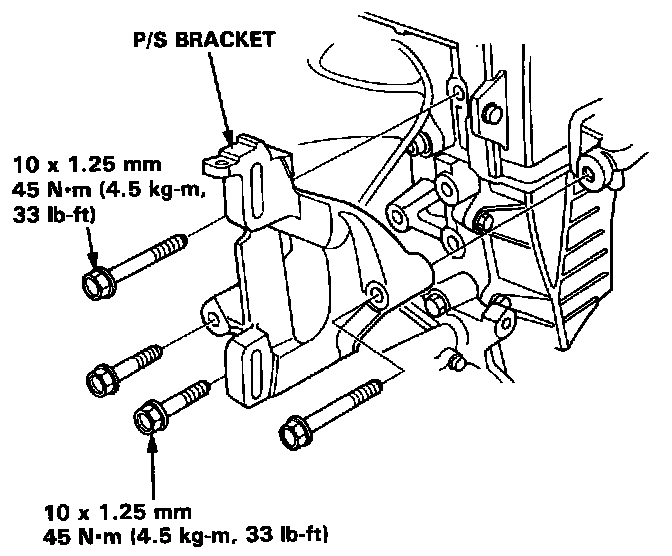 P/S BRACKET

10 x 1.25 mm
45 N·m (4.5 kg-m, 33 lb-ft)

10 x 1.25 mm
45 N·m (4.5 kg-m, 33 lb-ft)