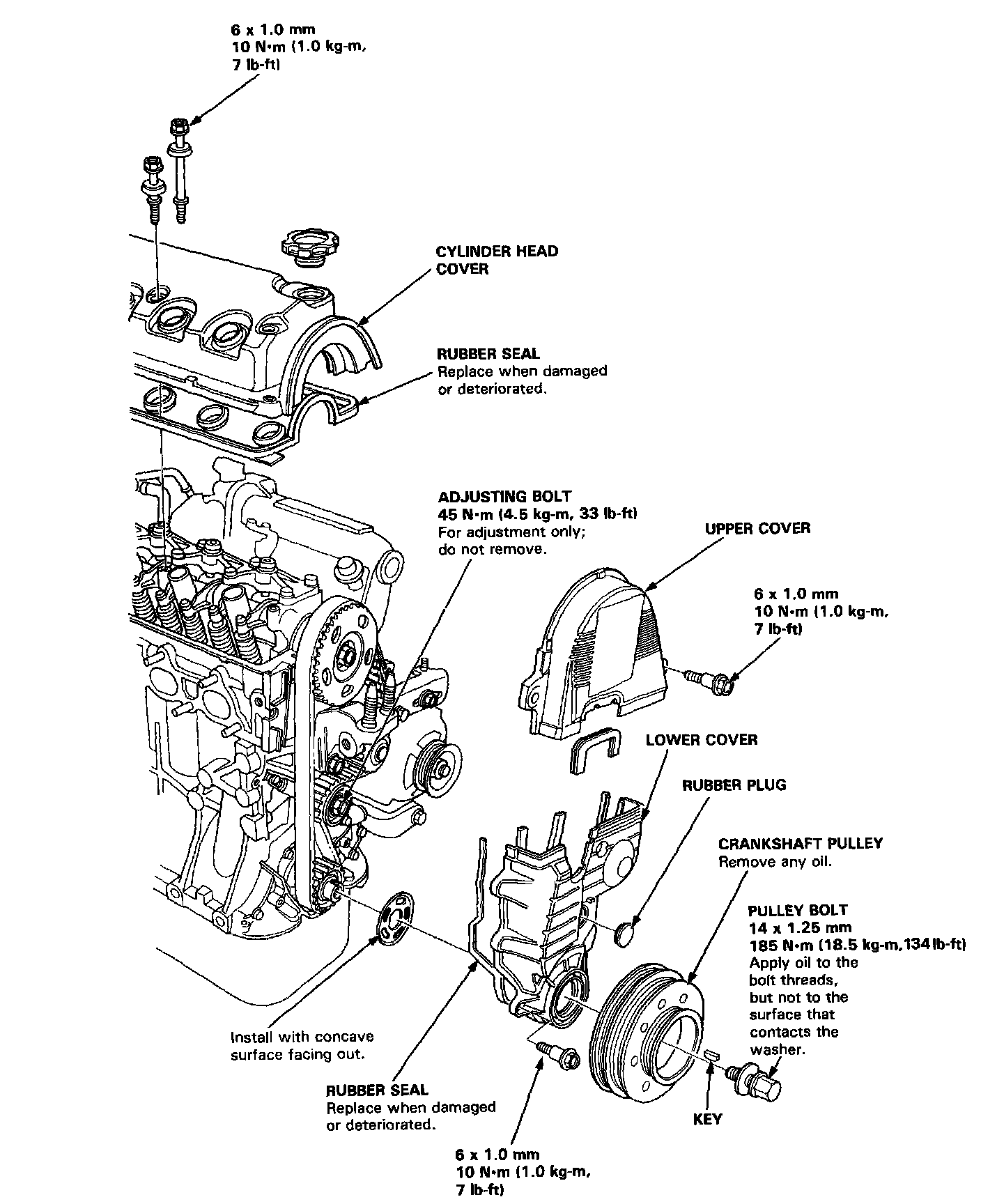 6 x 1.0 mm
10 N·m (1.0 kg-m, 7 lb-ft)

CYLINDER HEAD COVER

RUBBER SEAL
Replace when damaged or deteriorated.

ADJUSTING BOLT
45 N·m (4.5 kg-m, 33 lb-ft)
For adjustment only; do not remove.

UPPER COVER

6 x 1.0 mm
10 N·m (1.0 kg-m, 7 lb-ft)

LOWER COVER

RUBBER PLUG

CRANKSHAFT PULLEY
Remove any oil.

PULLEY BOLT
14 x 1.25 mm
185 N·m (18.5 kg-m, 134 lb-ft)
Apply oil to the bolt threads, but not to the surface that contacts the washer.

Install with concave surface facing out.

RUBBER SEAL
Replace when damaged or deteriorated.

KEY

6 x 1.0 mm
10 N·m (1.0 kg-m, 7 lb-ft)