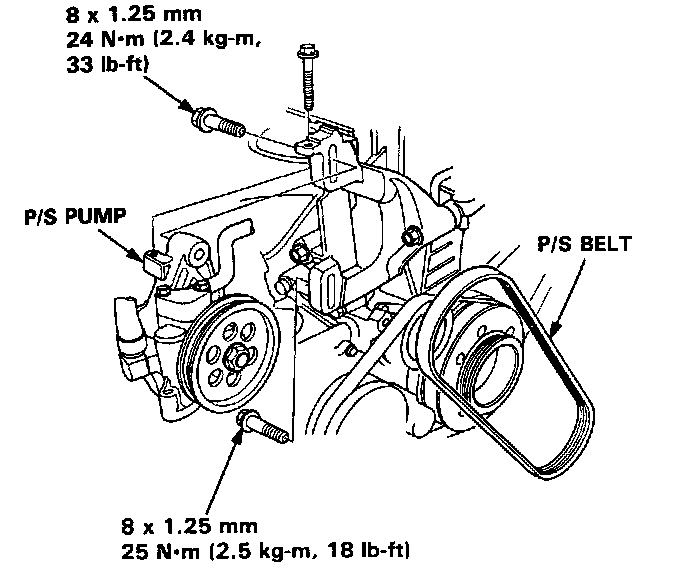 8 x 1.25 mm
24 N·m (2.4 kg-m, 33 lb-ft)

P/S PUMP

P/S BELT

8 x 1.25 mm
25 N·m (2.5 kg-m, 18 lb-ft)