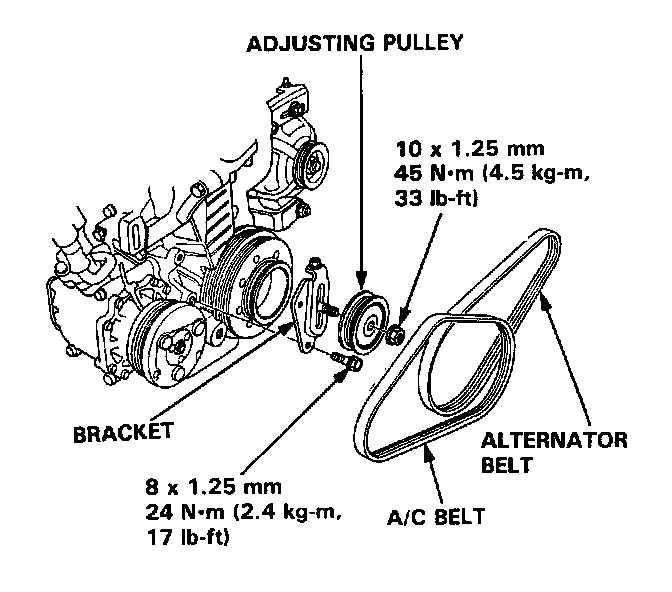 ADJUSTING PULLEY

10 x 1.25 mm
45 N·m (4.5 kg-m, 33 lb-ft)

BRACKET

ALTERNATOR BELT

8 x 1.25 mm
24 N·m (2.4 kg-m, 17 lb-ft)

A/C BELT