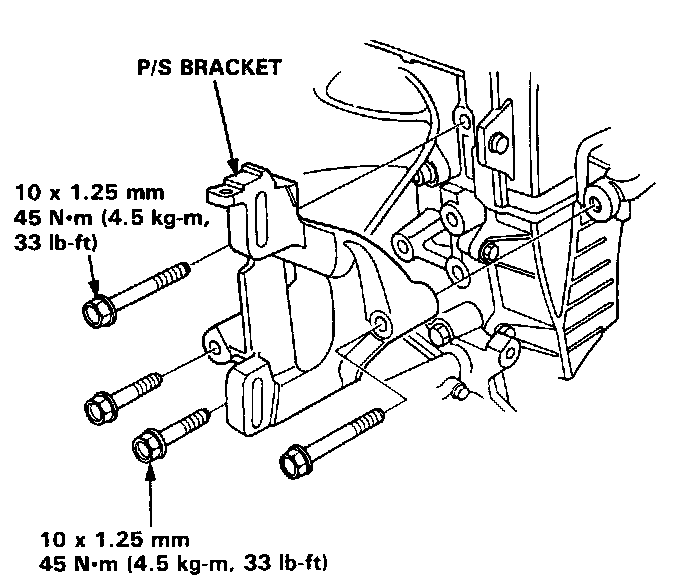 P/S BRACKET

10 x 1.25 mm
45 N·m (4.5 kg-m, 33 lb-ft)

10 x 1.25 mm
45 N·m (4.5 kg-m, 33 lb-ft)