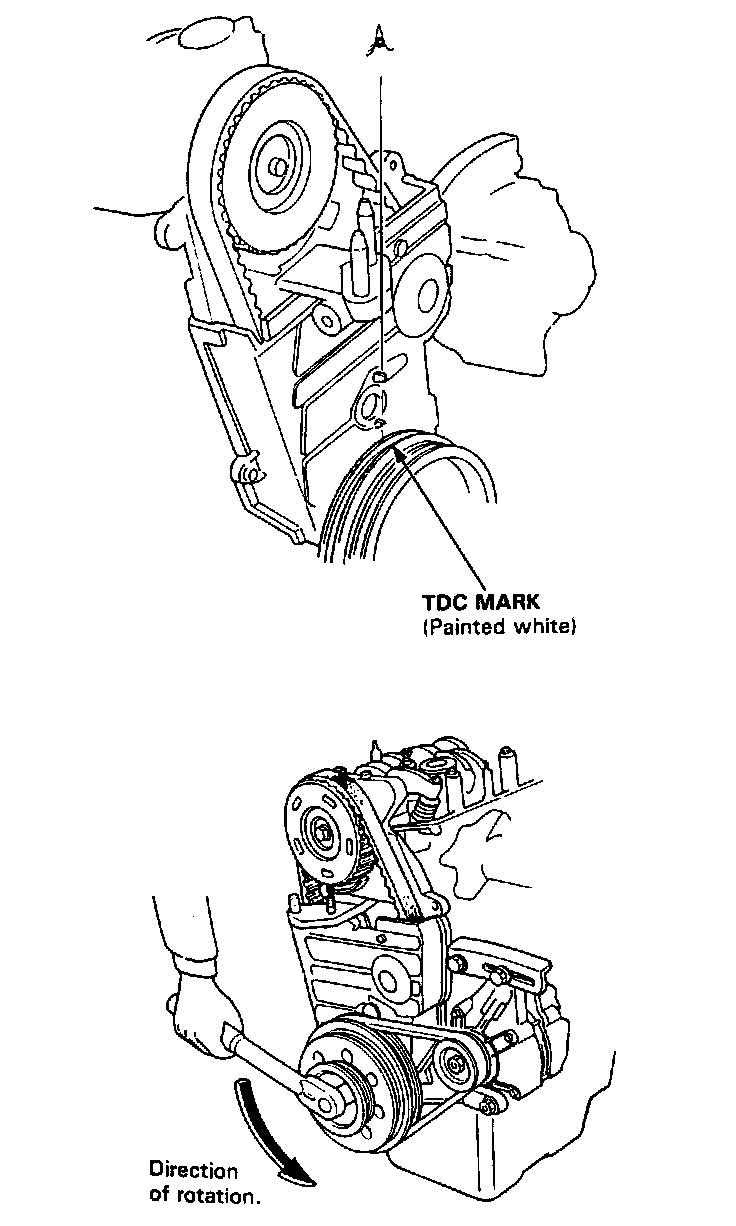 A

TDC MARK
(Painted white)

Direction of rotation.