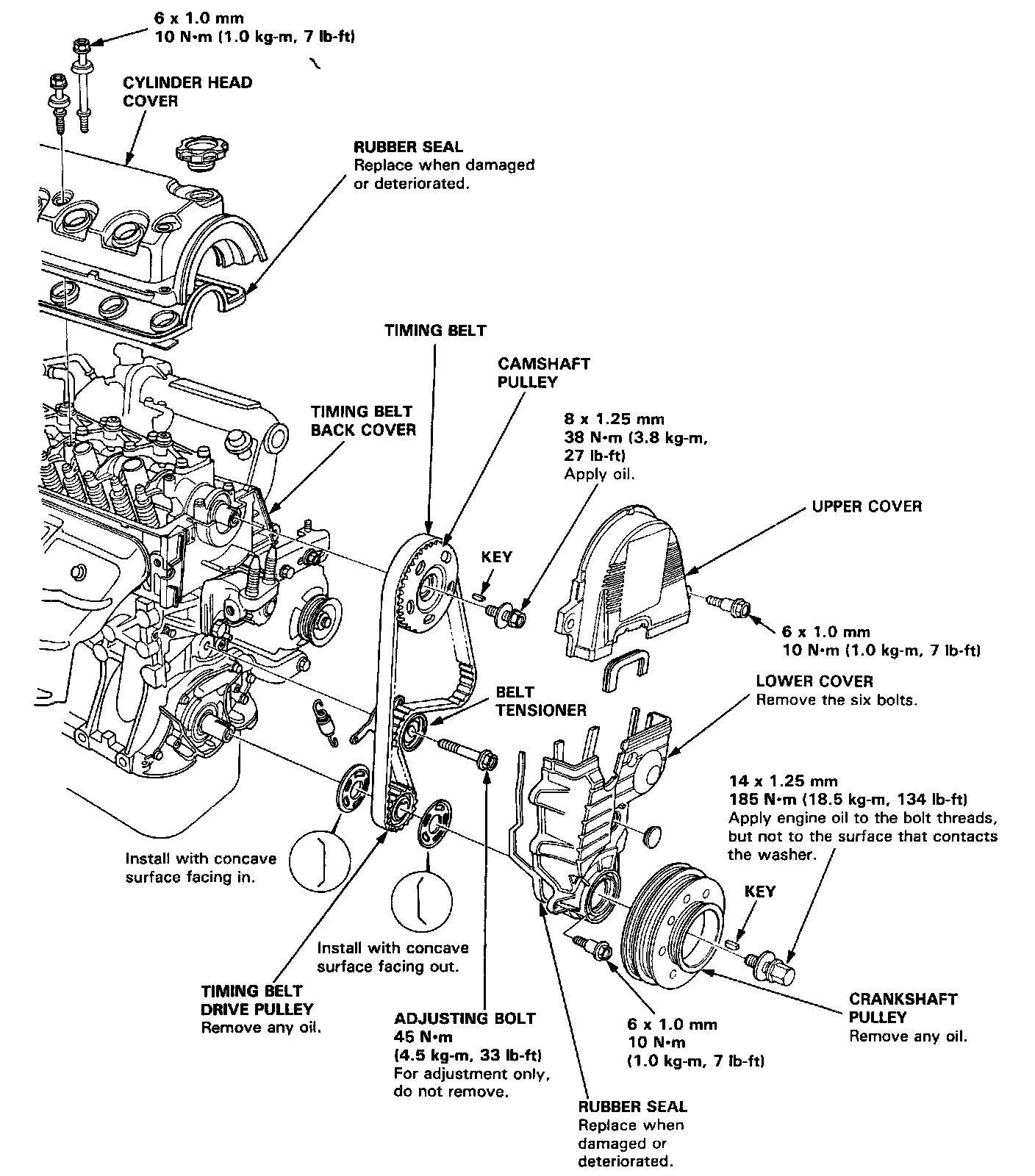 6 x 1.0 mm
10 N·m (1.0 kg-m, 7 lb-ft)

CYLINDER HEAD COVER

RUBBER SEAL
Replace when damaged or deteriorated.

TIMING BELT

CAMSHAFT PULLEY

TIMING BELT BACK COVER

8 x 1.25 mm
38 N·m (3.8 kg-m, 27 lb-ft)
Apply oil.

UPPER COVER

KEY

6 x 1.0 mm
10 N·m (1.0 kg-m, 7 lb-ft)

LOWER COVER
Remove the six bolts.

BELT TENSIONER

14 x 1.25 mm
185 N·m (18.5 kg-m, 134 lb-ft)
Apply engine oil to the bolt threads, but not to the surface that contacts the washer.

Install with concave surface facing in.

KEY

Install with concave surface facing out.

TIMING BELT DRIVE PULLEY
Remove any oil.

ADJUSTING BOLT
45 N·m
(4.5 kg-m, 33 lb-ft)
For adjustment only, do not remove.

6 x 1.0 mm
10 N·m
(1.0 kg-m, 7 lb-ft)

CRANKSHAFT PULLEY
Remove any oil.

RUBBER SEAL
Replace when damaged or deteriorated.