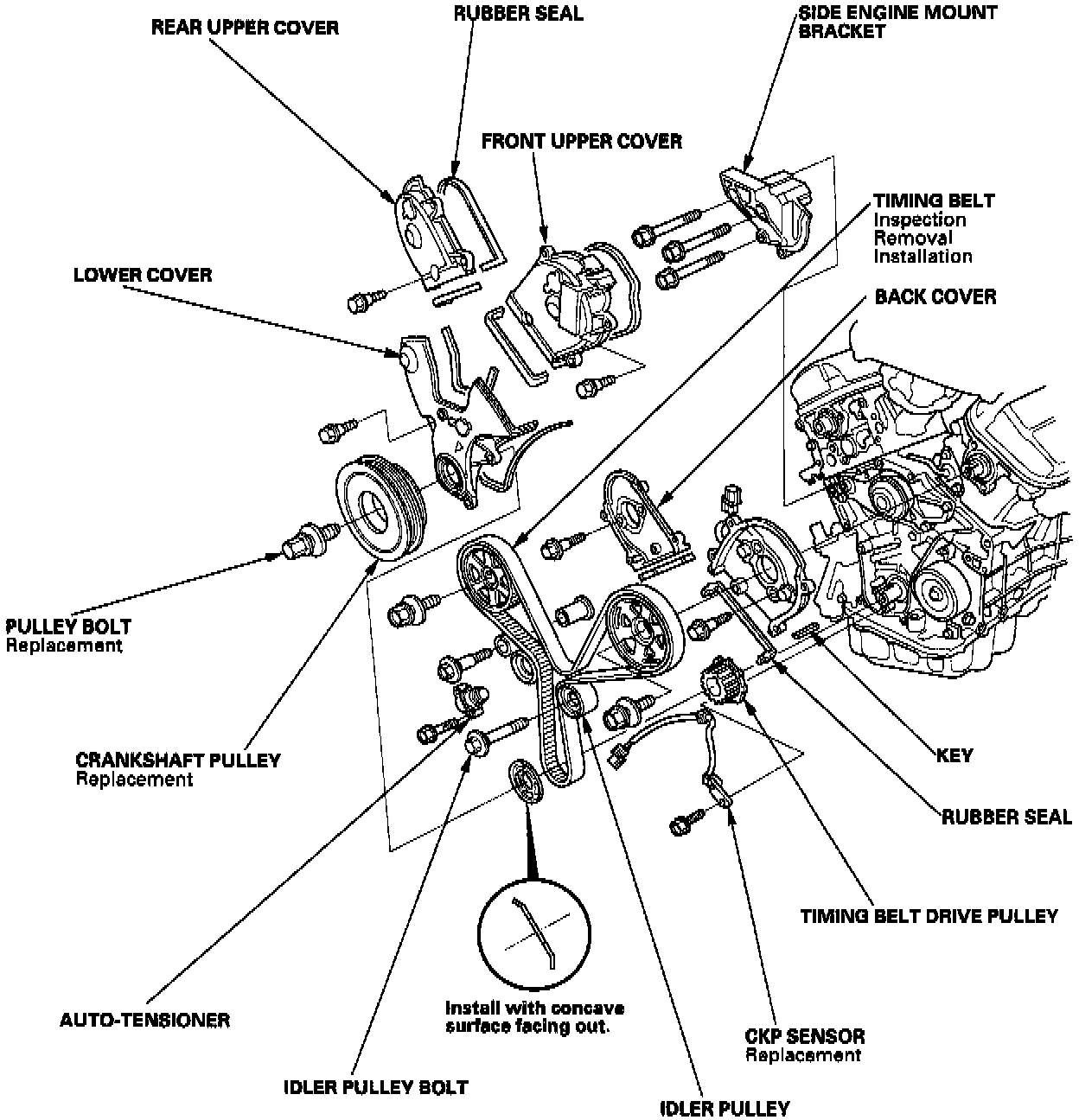 REAR UPPER COVER

RUBBER SEAL

SIDE ENGINE MOUNT BRACKET

FRONT UPPER COVER

TIMING BELT
Inspection
Removal
Installation

LOWER COVER

BACK COVER

PULLEY BOLT
Replacement

CRANKSHAFT PULLEY
Replacement

KEY

RUBBER SEAL

TIMING BELT DRIVE PULLEY

AUTO-TENSIONER

Install with concave surface facing out.

CKP SENSOR
Replacement

IDLER PULLEY BOLT

IDLER PULLEY