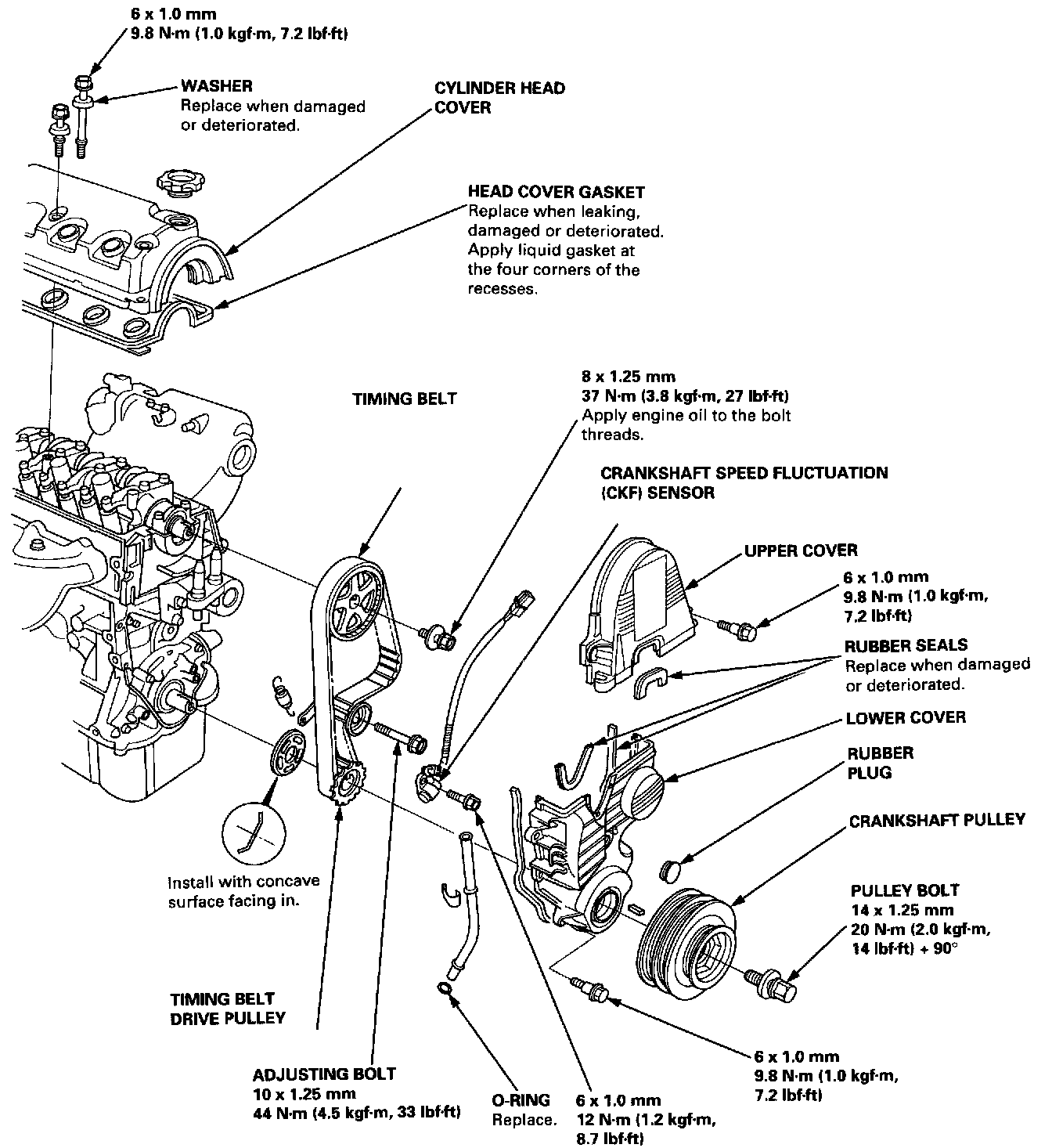 6 x 1.0 mm
9.8 N·m (1.0 kgf·m, 7.2 lbf·ft)

WASHER
Replace when damaged or deteriorated.

CYLINDER HEAD COVER

HEAD COVER GASKET
Replace when leaking, damaged or deteriorated. Apply liquid gasket at the four corners of the recesses.

TIMING BELT

8 x 1.25 mm
37 N·m (3.8 kgf·m, 27 lbf·ft)
Apply engine oil to the bolt threads.

CRANKSHAFT SPEED FLUCTUATION (CKF) SENSOR

UPPER COVER

6 x 1.0 mm
9.8 N·m (1.0 kgf·m, 7.2 lbf·ft)

RUBBER SEALS
Replace when damaged or deteriorated.

LOWER COVER

RUBBER PLUG

CRANKSHAFT PULLEY

PULLEY BOLT
14 x 1.25 mm
20 N·m (2.0 kgf·m, 14 lbf·ft) + 90°

Install with concave surface facing in.

TIMING BELT DRIVE PULLEY

ADJUSTING BOLT
10 x 1.25 mm
44 N·m (4.5 kgf·m, 33 lbf·ft)

O-RING
Replace.

6 x 1.0 mm
12 N·m (1.2 kgf·m, 8.7 lbf·ft)

6 x 1.0 mm
9.8 N·m (1.0 kgf·m, 7.2 lbf·ft)