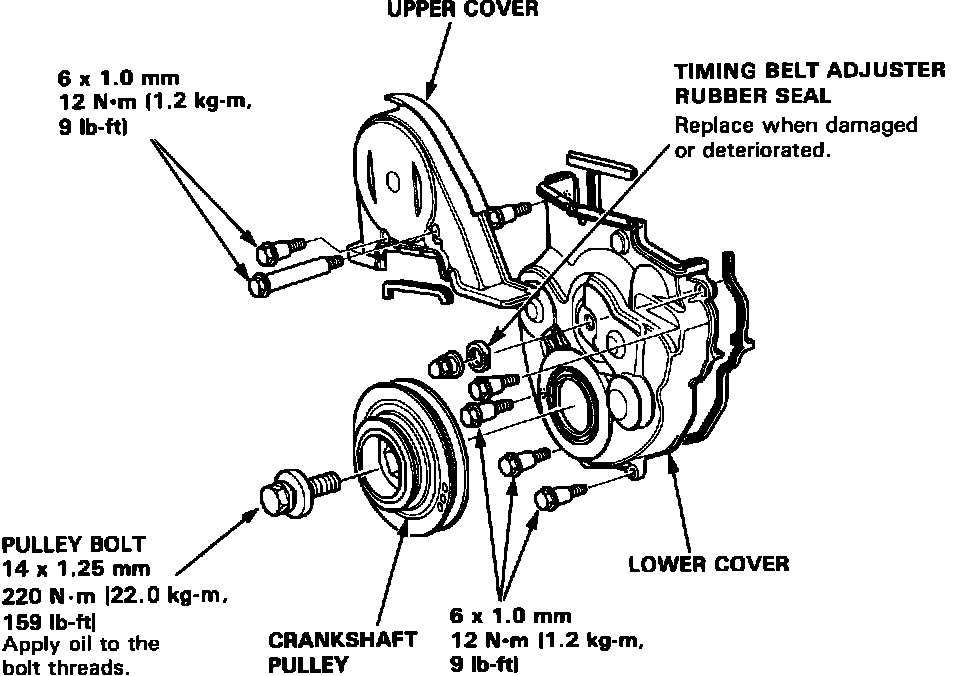 UPPER COVER

6 x 1.0 mm
12 N·m (1.2 kg-m,
9 lb-ft)

TIMING BELT ADJUSTER
RUBBER SEAL
Replace when damaged or deteriorated.

PULLEY BOLT
14 x 1.25 mm
220 N·m (22.0 kg-m,
159 lb-ft)
Apply oil to the bolt threads.

CRANKSHAFT
PULLEY

6 x 1.0 mm
12 N·m (1.2 kg-m,
9 lb-ft)

LOWER COVER