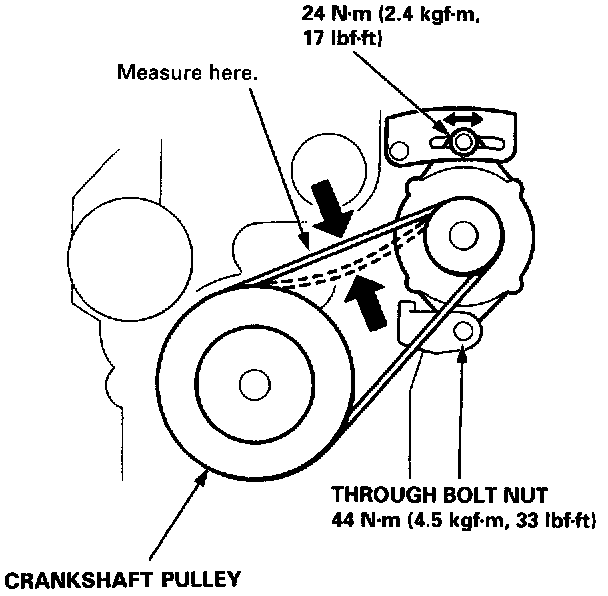 24 N·m (2.4 kgf·m, 17 lbf·ft)

Measure here.

THROUGH BOLT NUT
44 N·m (4.5 kgf·m, 33 lbf·ft)

CRANKSHAFT PULLEY