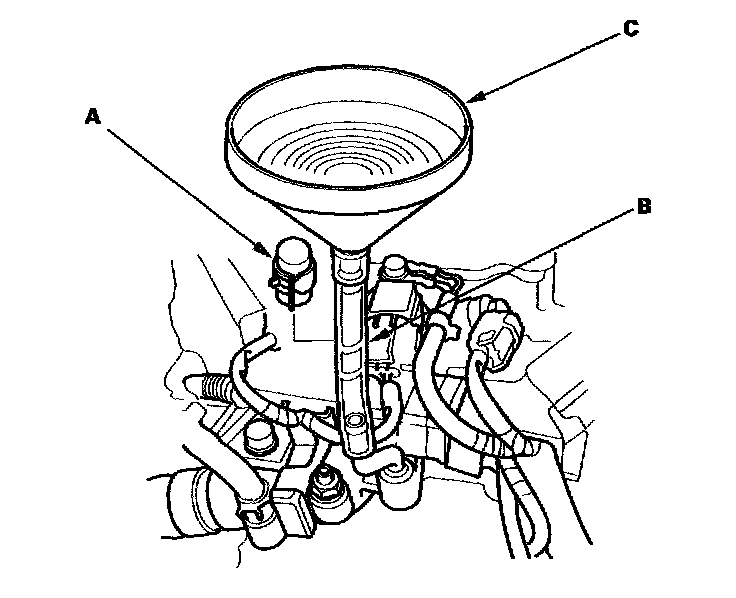 C

A

B