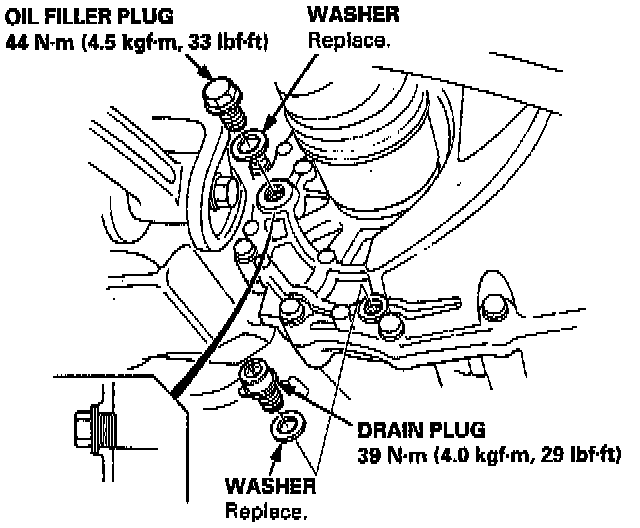 OIL FILLER PLUG
44 N·m (4.5 kgf·m, 33 lbf·ft)

WASHER
Replace.

DRAIN PLUG
39 N·m (4.0 kgf·m, 29 lbf·ft)

WASHER
Replace.