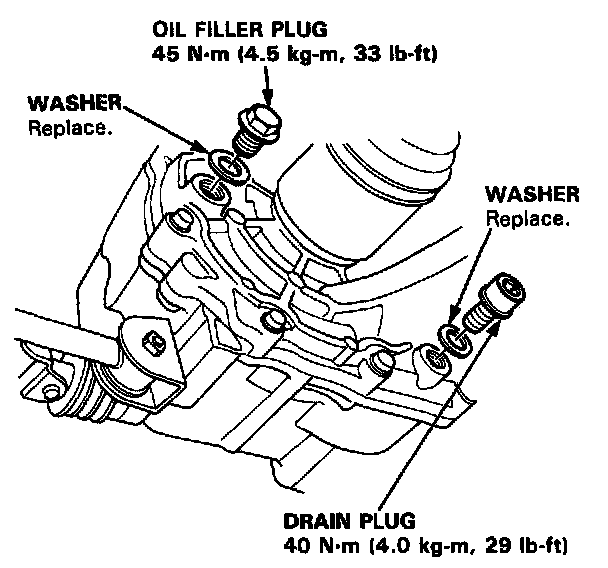 OIL FILLER PLUG
45 N·m (4.5 kg-m, 33 lb-ft)

WASHER
Replace.

WASHER
Replace.

DRAIN PLUG
40 N·m (4.0 kg-m, 29 lb-ft)