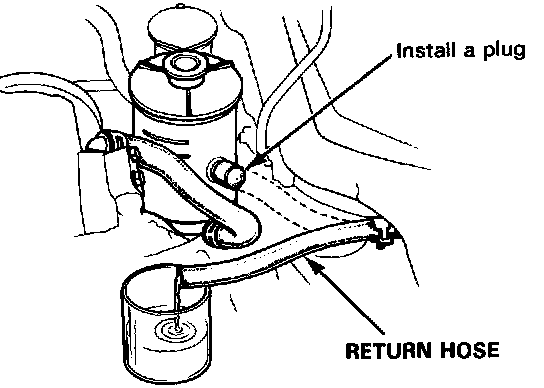 Install a plug

RETURN HOSE