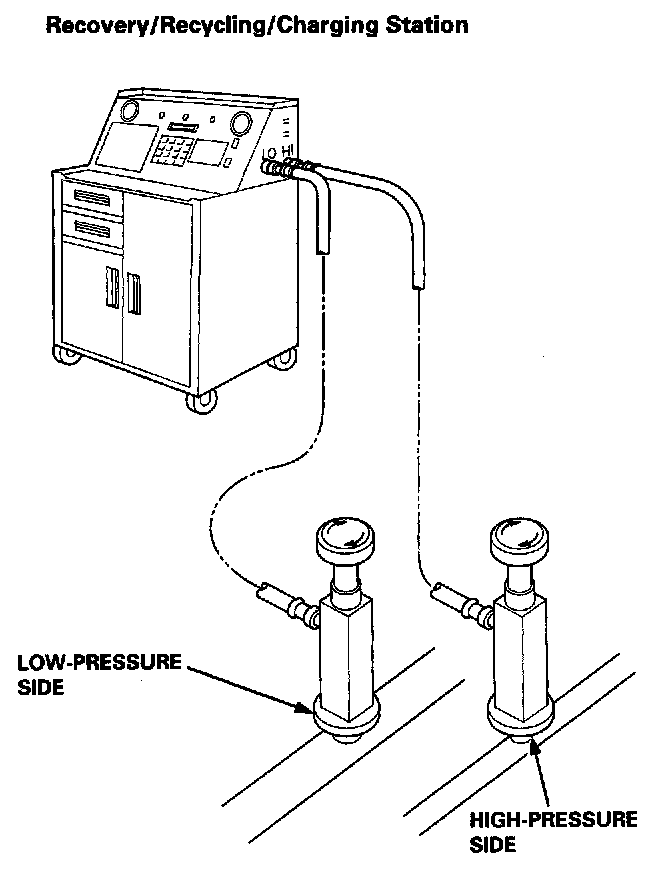 Recovery/Recycling/Charging Station

LO HI

LOW-PRESSURE SIDE

HIGH-PRESSURE SIDE