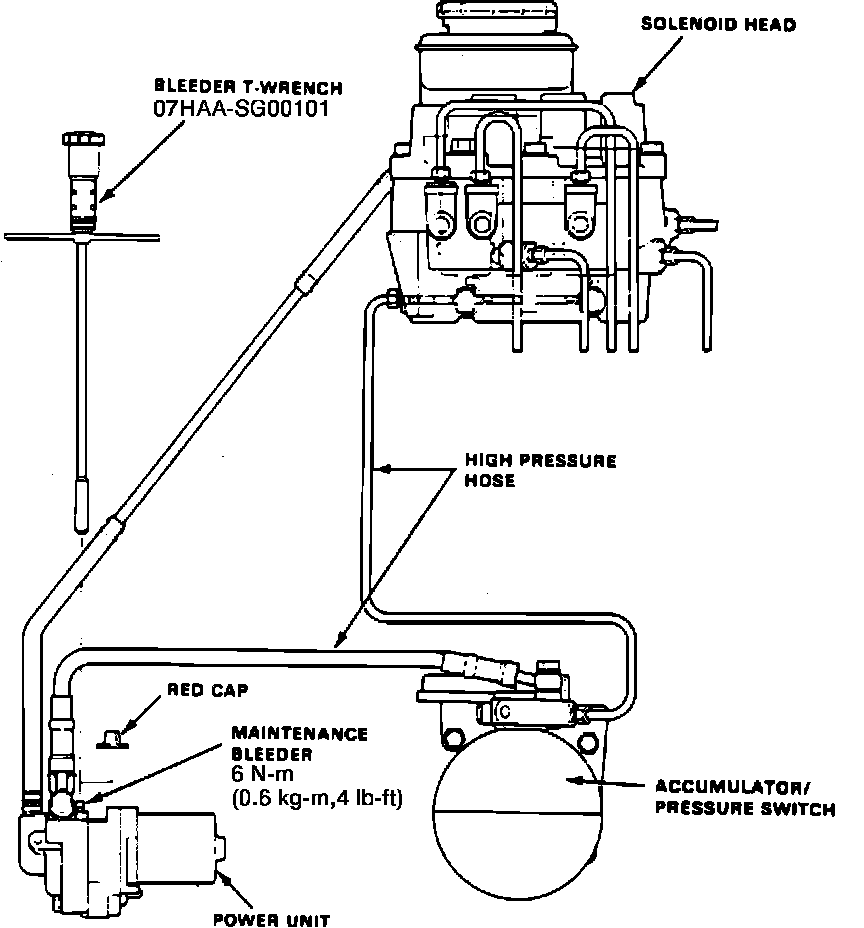 SOLENOID HEAD

BLEEDER T-WRENCH
07HAA-SG00101

HIGH PRESSURE
HOSE

RED CAP

MAINTENANCE
BLEEDER
6 N-m
(0.6 kg-m,4 lb-ft)

ACCUMULATOR/
PRESSURE SWITCH

POWER UNIT