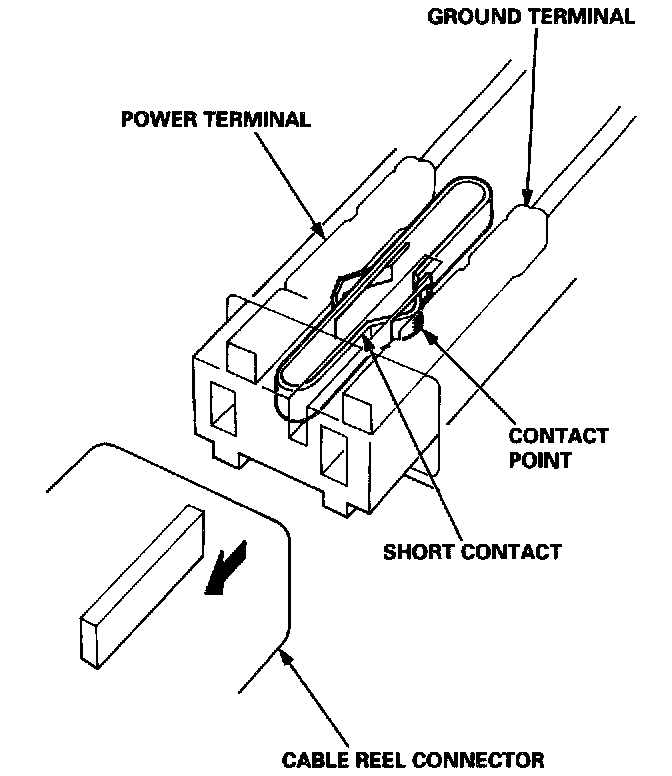 GROUND TERMINAL

POWER TERMINAL

CONTACT POINT

SHORT CONTACT

CABLE REEL CONNECTOR