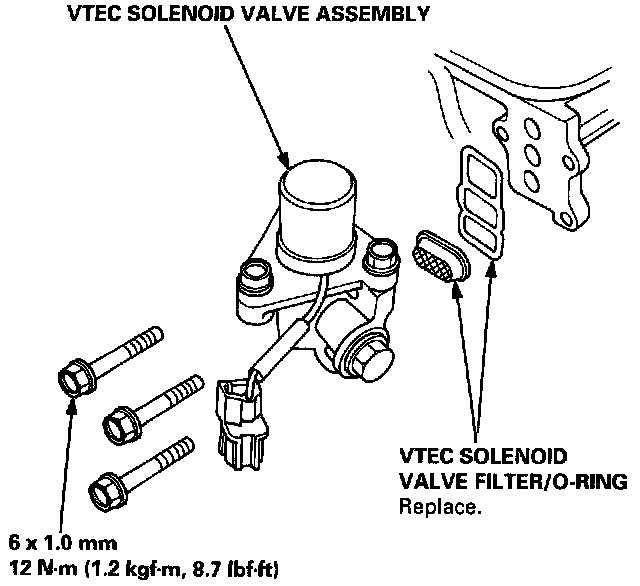 VTEC SOLENOID VALVE ASSEMBLY

VTEC SOLENOID VALVE FILTER/O-RING
Replace.

6 x 1.0 mm
12 N·m (1.2 kgf·m, 8.7 lbf·ft)