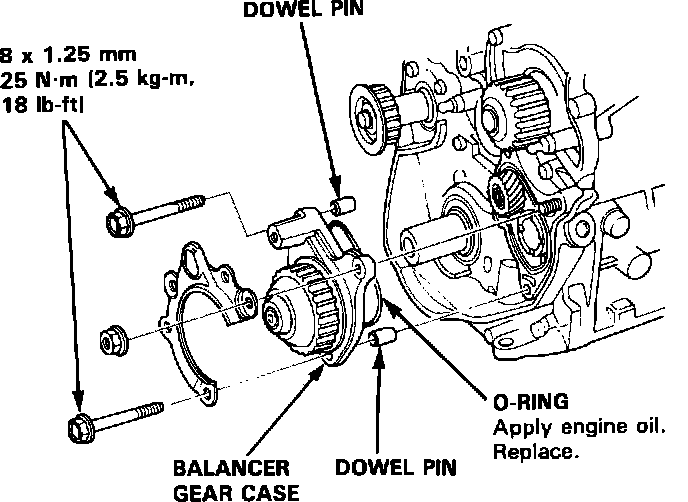 DOWEL PIN

8 x 1.25 mm
25 N·m (2.5 kg-m,
18 lb-ft)

O-RING
Apply engine oil.
Replace.

BALANCER
GEAR CASE

DOWEL PIN