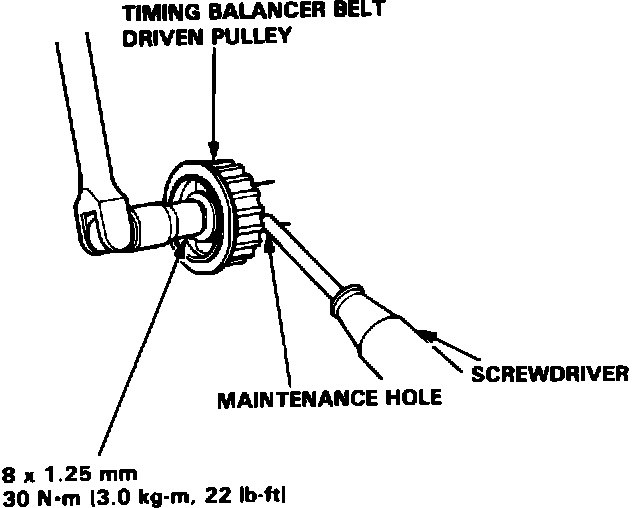 TIMING BALANCER BELT DRIVEN PULLEY

SCREWDRIVER

MAINTENANCE HOLE

8 x 1.25 mm
30 N·m (3.0 kg-m, 22 lb-ft)