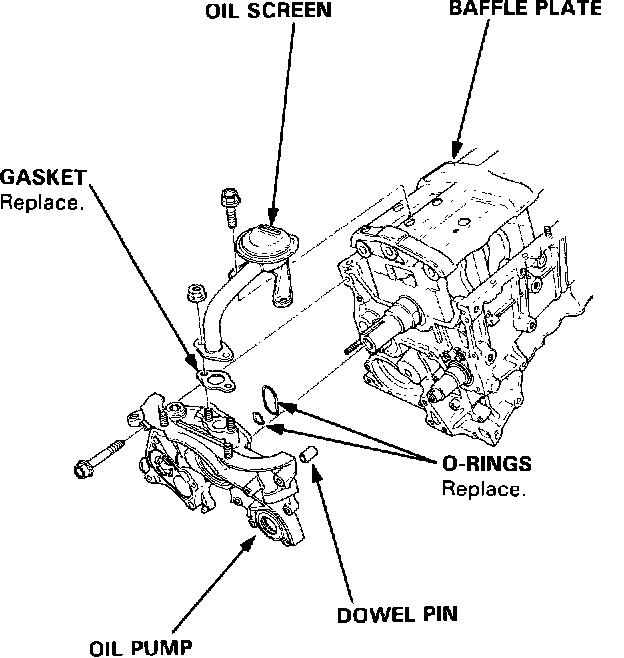 OIL SCREEN

BAFFLE PLATE

GASKET
Replace.

O-RINGS
Replace.

DOWEL PIN

OIL PUMP