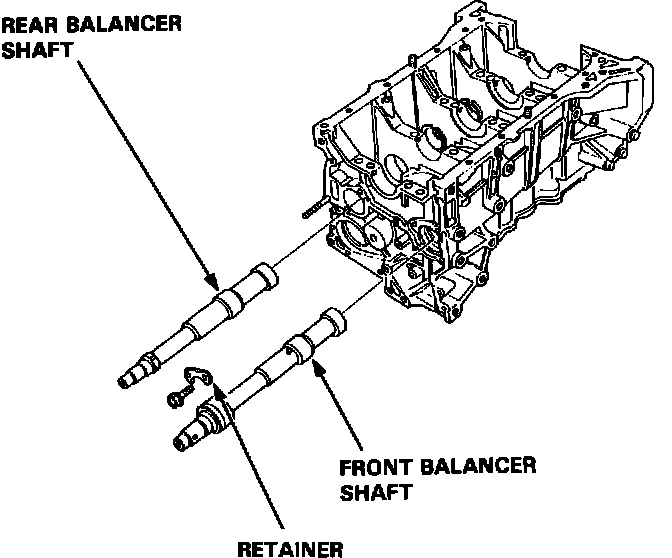 REAR BALANCER SHAFT

FRONT BALANCER SHAFT

RETAINER