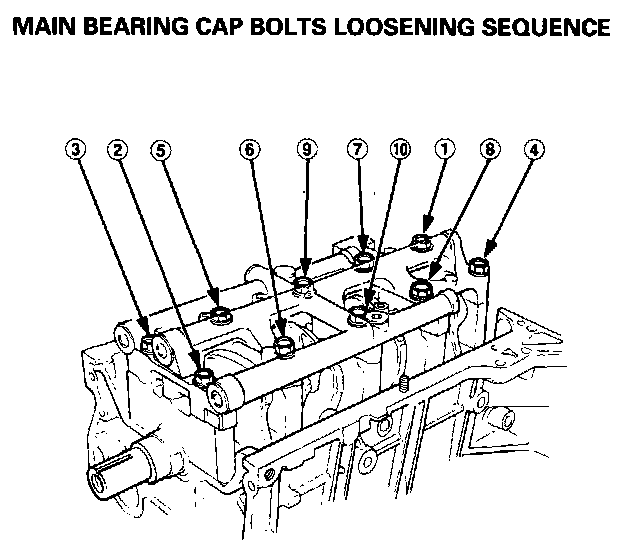 MAIN BEARING CAP BOLTS LOOSENING SEQUENCE

3 2 5 6 9 7 10 1 8 4