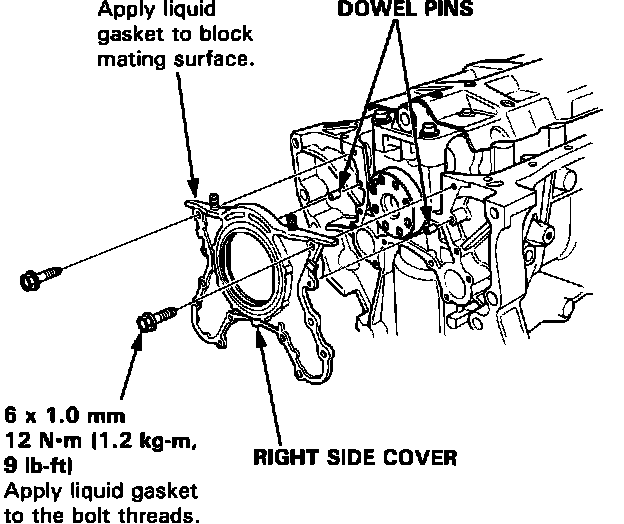 Apply liquid gasket to block mating surface.

DOWEL PINS

6 x 1.0 mm
12 N·m (1.2 kg-m, 9 lb-ft)
Apply liquid gasket to the bolt threads.

RIGHT SIDE COVER