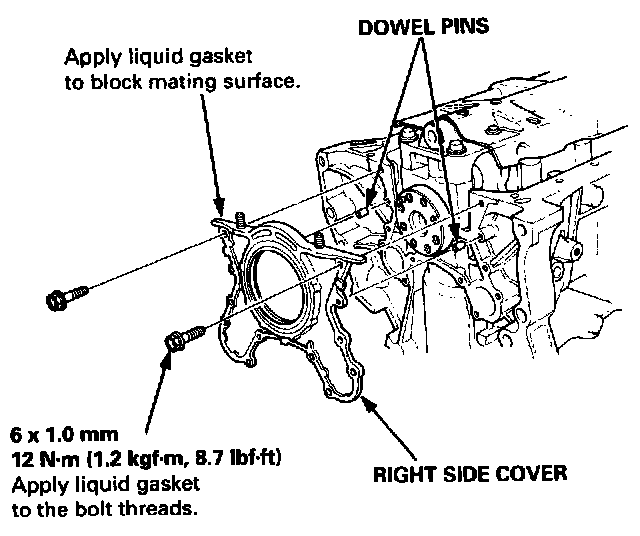 DOWEL PINS

Apply liquid gasket to block mating surface.

6 x 1.0 mm
12 N·m (1.2 kgf·m, 8.7 lbf·ft)
Apply liquid gasket to the bolt threads.

RIGHT SIDE COVER