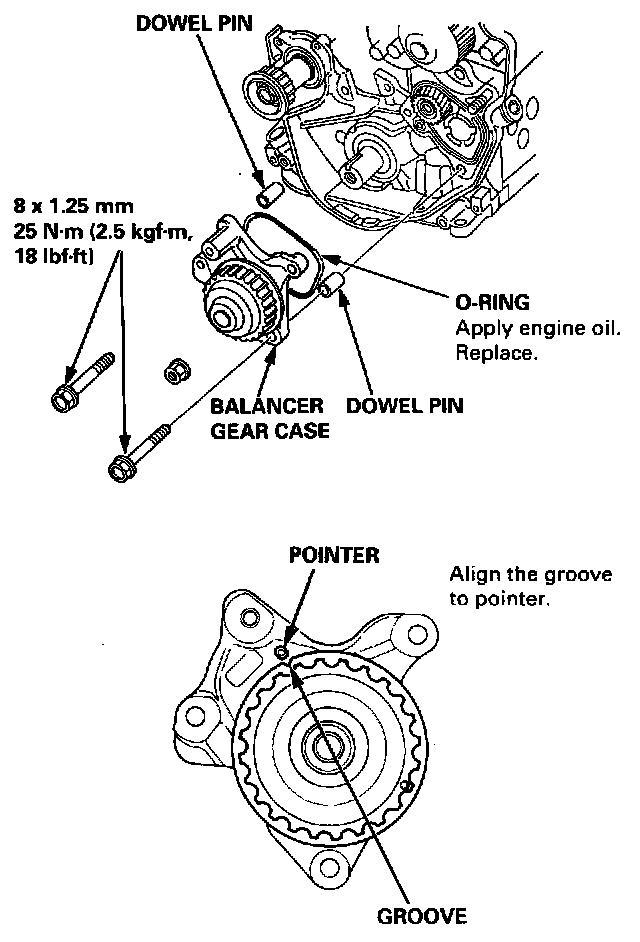 DOWEL PIN

8 x 1.25 mm
25 N·m (2.5 kgf·m, 18 lbf·ft)

O-RING
Apply engine oil.
Replace.

BALANCER GEAR CASE

DOWEL PIN

POINTER

Align the groove to pointer.

GROOVE