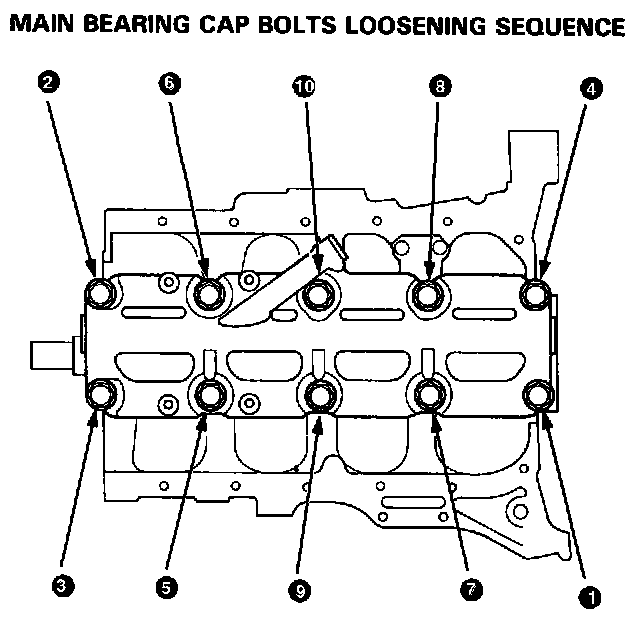 MAIN BEARING CAP BOLTS LOOSENING SEQUENCE

2
6
10
8
4

3
5
9
7
1