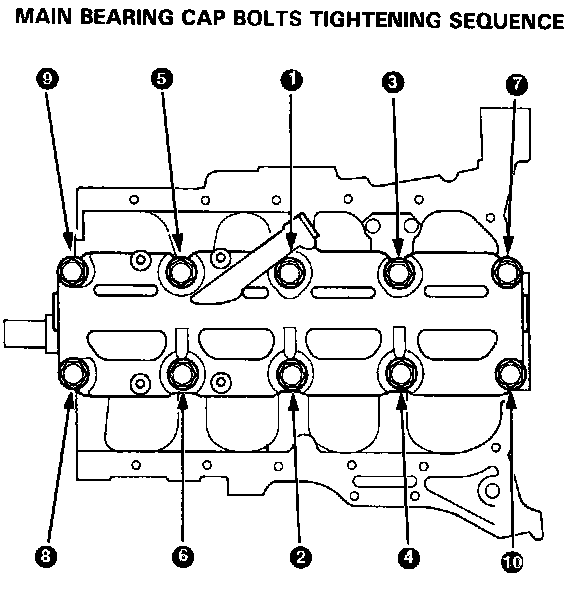 MAIN BEARING CAP BOLTS TIGHTENING SEQUENCE

9
5
1
3
7
8
6
2
4
10