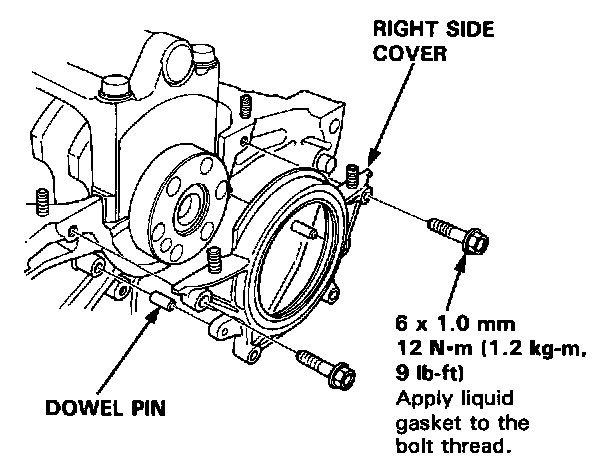 RIGHT SIDE COVER

6 x 1.0 mm
12 N·m (1.2 kg-m, 9 lb-ft)
Apply liquid gasket to the bolt thread.

DOWEL PIN