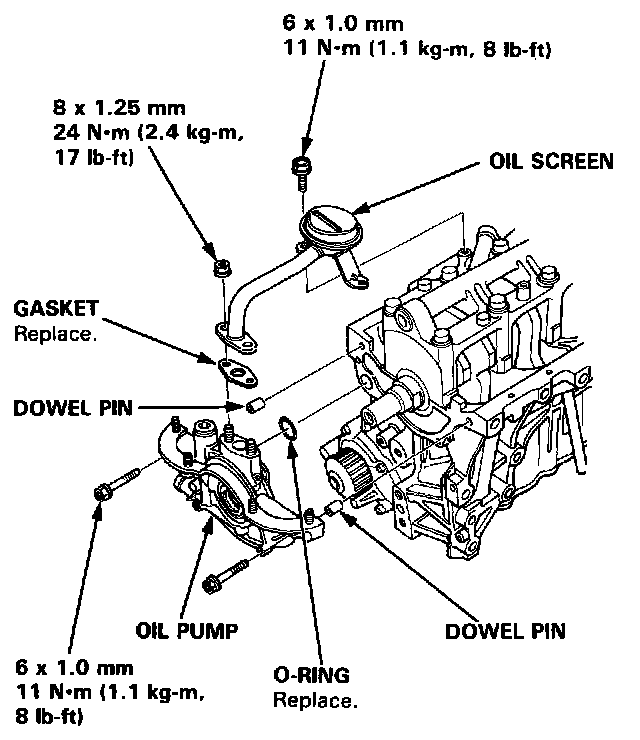 6 x 1.0 mm
11 N·m (1.1 kg-m, 8 lb-ft)

8 x 1.25 mm
24 N·m (2.4 kg-m, 17 lb-ft)

OIL SCREEN

GASKET
Replace.

DOWEL PIN

OIL PUMP

DOWEL PIN

6 x 1.0 mm
11 N·m (1.1 kg-m, 8 lb-ft)

O-RING
Replace.