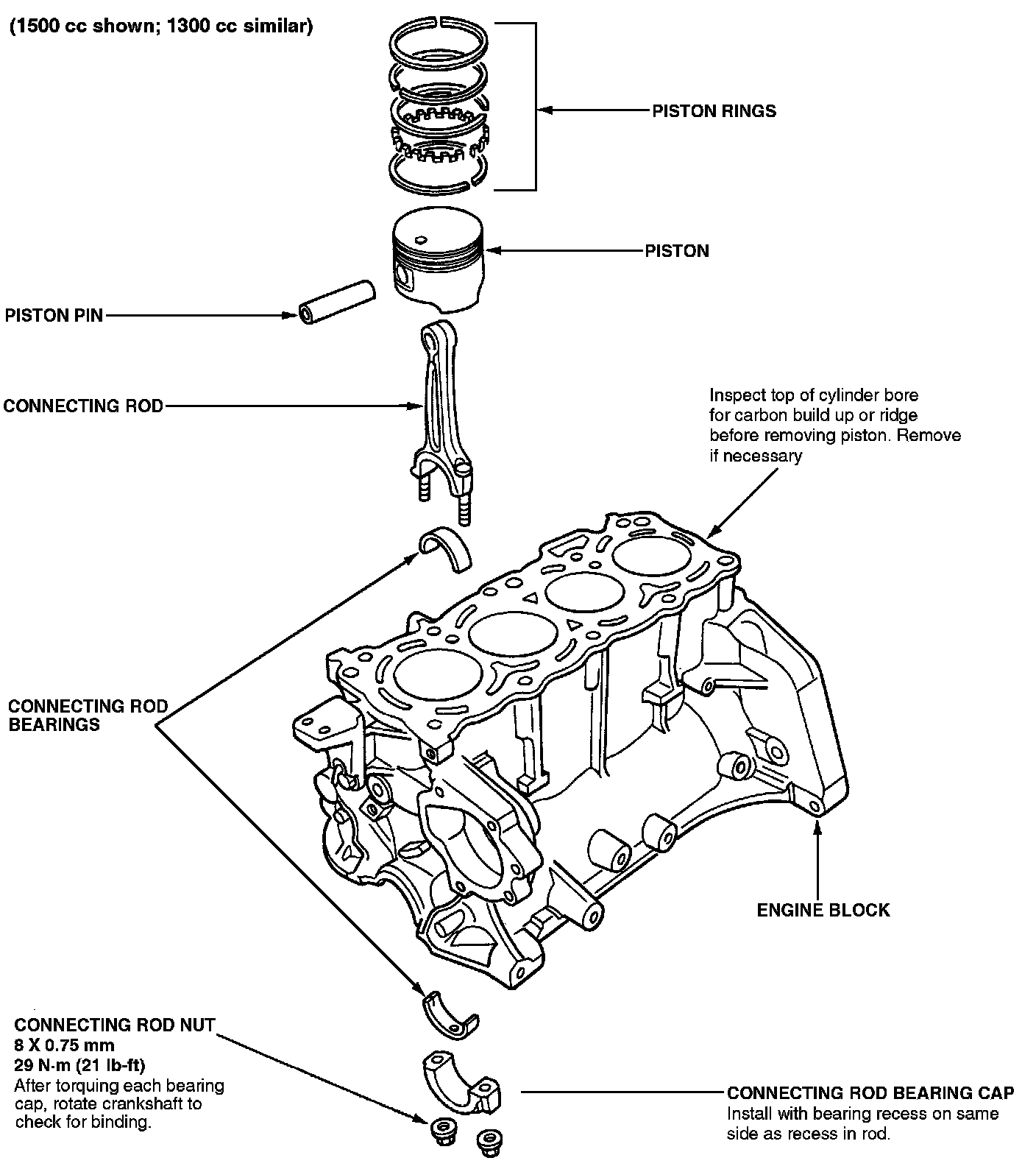 (1500 cc shown; 1300 cc similar)

PISTON RINGS

PISTON

PISTON PIN

CONNECTING ROD

Inspect top of cylinder bore for carbon build up or ridge before removing piston. Remove if necessary

CONNECTING ROD BEARINGS

ENGINE BLOCK

CONNECTING ROD NUT
8 X 0.75 mm
29 N·m (21 lb-ft)
After torquing each bearing cap, rotate crankshaft to check for binding.

CONNECTING ROD BEARING CAP
Install with bearing recess on same side as recess in rod.