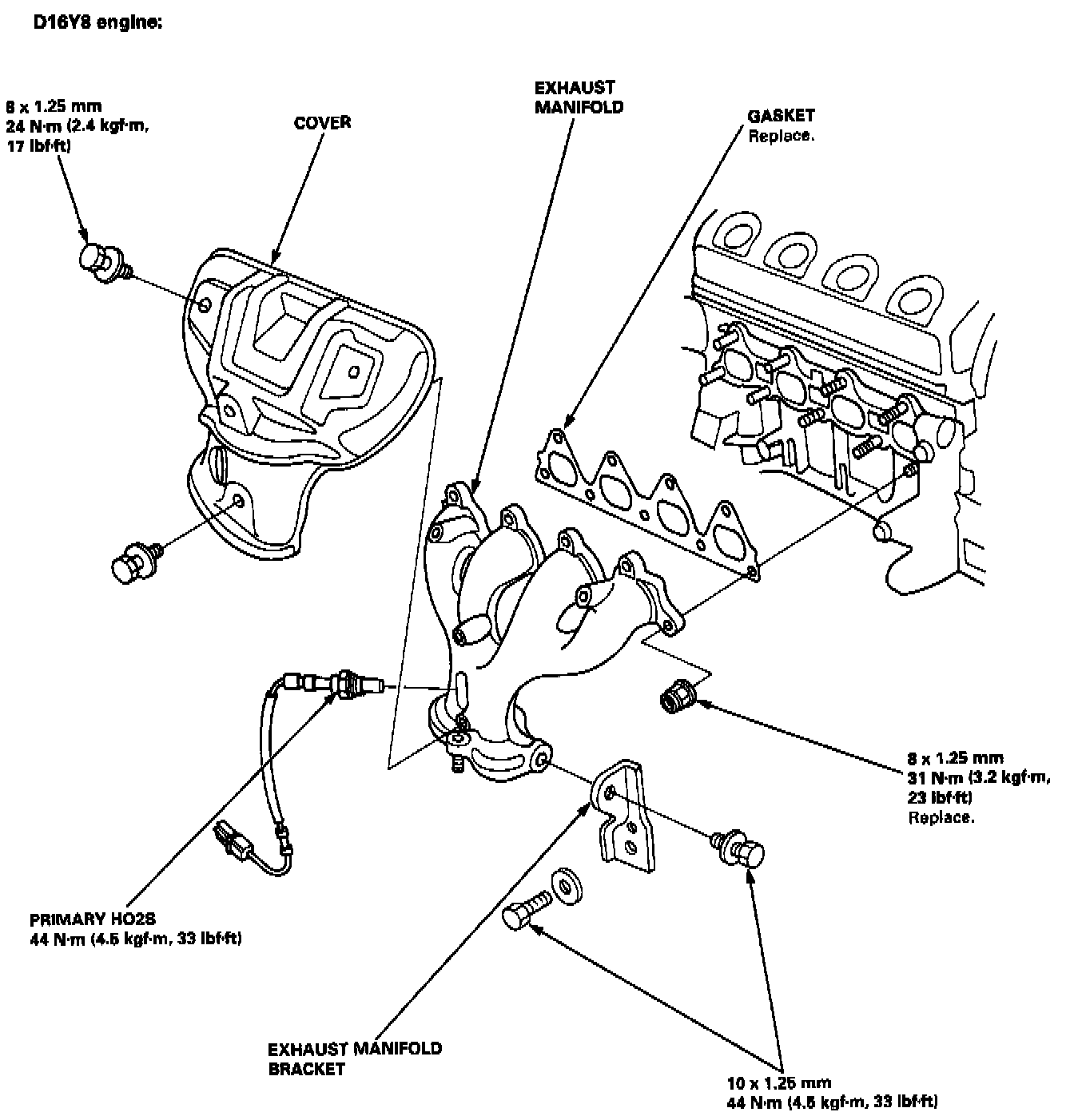 D16Y8 engine:

8 x 1.25 mm
24 N·m (2.4 kgf·m,
17 lbf·ft)

COVER

EXHAUST
MANIFOLD

GASKET
Replace.

8 x 1.25 mm
31 N·m (3.2 kgf·m,
23 lbf·ft)
Replace.

PRIMARY HO2S
44 N·m (4.5 kgf·m, 33 lbf·ft)

EXHAUST MANIFOLD
BRACKET

10 x 1.25 mm
44 N·m (4.5 kgf·m, 33 lbf·ft)