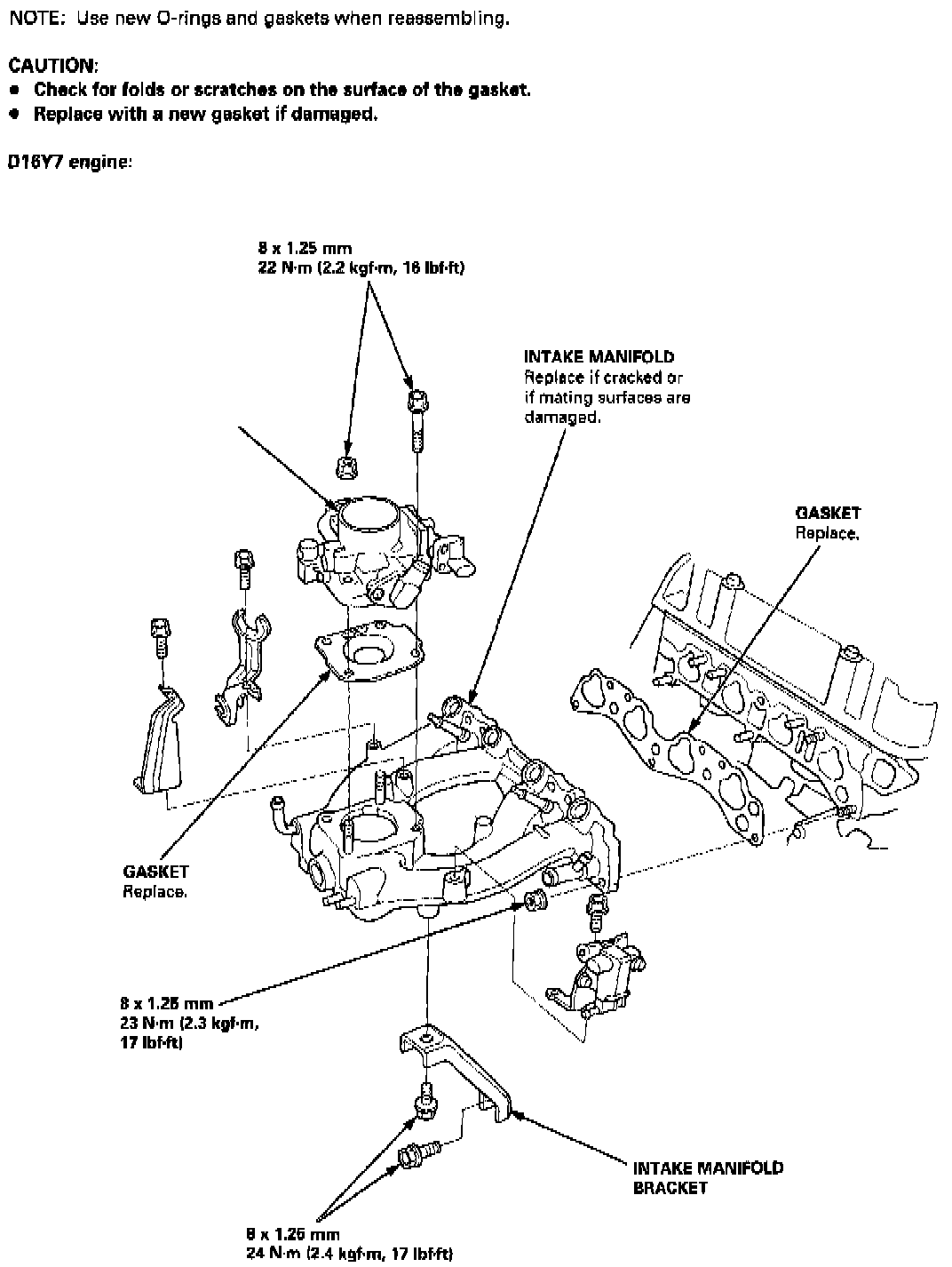 NOTE: Use new O-rings and gaskets when reassembling.

CAUTION:
• Check for folds or scratches on the surface of the gasket.
• Replace with a new gasket if damaged.

D16Y7 engine:

8 x 1.25 mm
22 N·m (2.2 kgf·m, 16 lbf·ft)

INTAKE MANIFOLD
Replace if cracked or if mating surfaces are damaged.

GASKET
Replace.

GASKET
Replace.

8 x 1.25 mm
23 N·m (2.3 kgf·m, 17 lbf·ft)

INTAKE MANIFOLD BRACKET

8 x 1.25 mm
24 N·m (2.4 kgf·m, 17 lbf·ft)