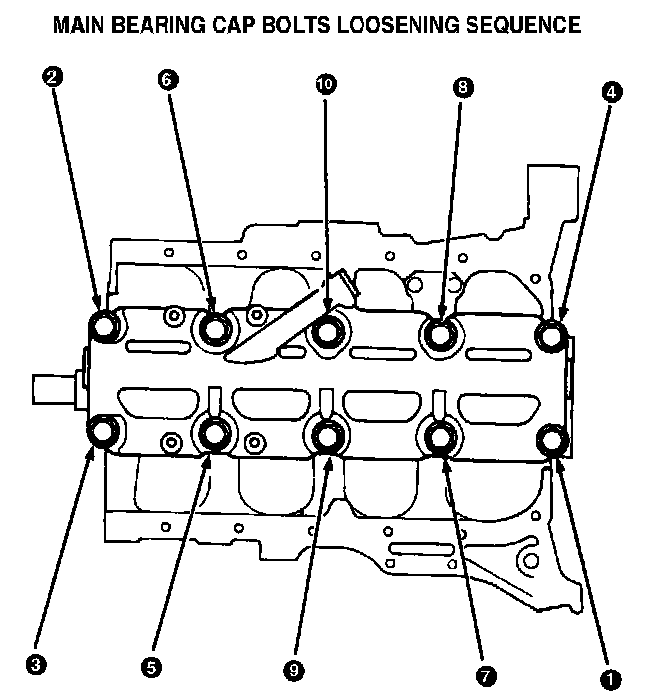 MAIN BEARING CAP BOLTS LOOSENING SEQUENCE

2
6
10
8
4

3
5
9
7
1