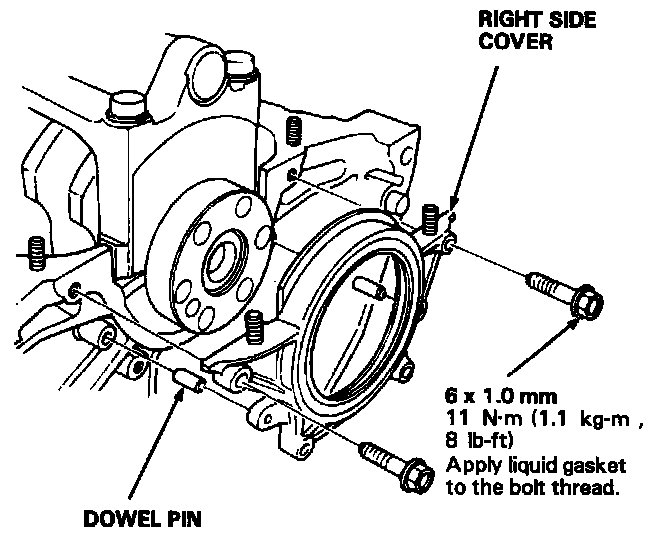 RIGHT SIDE COVER

6 x 1.0 mm
11 N·m (1.1 kg-m , 8 lb-ft)
Apply liquid gasket to the bolt thread.

DOWEL PIN