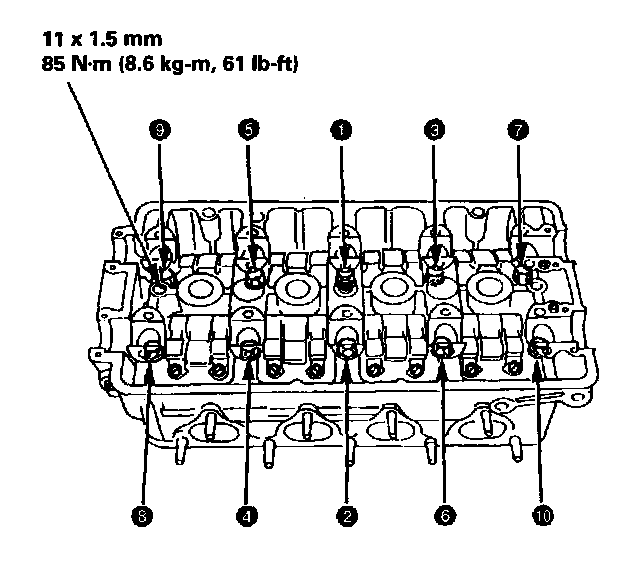 11 x 1.5 mm
85 N·m (8.6 kg-m, 61 lb-ft)

9 5 1 3 7

8 4 2 6 10