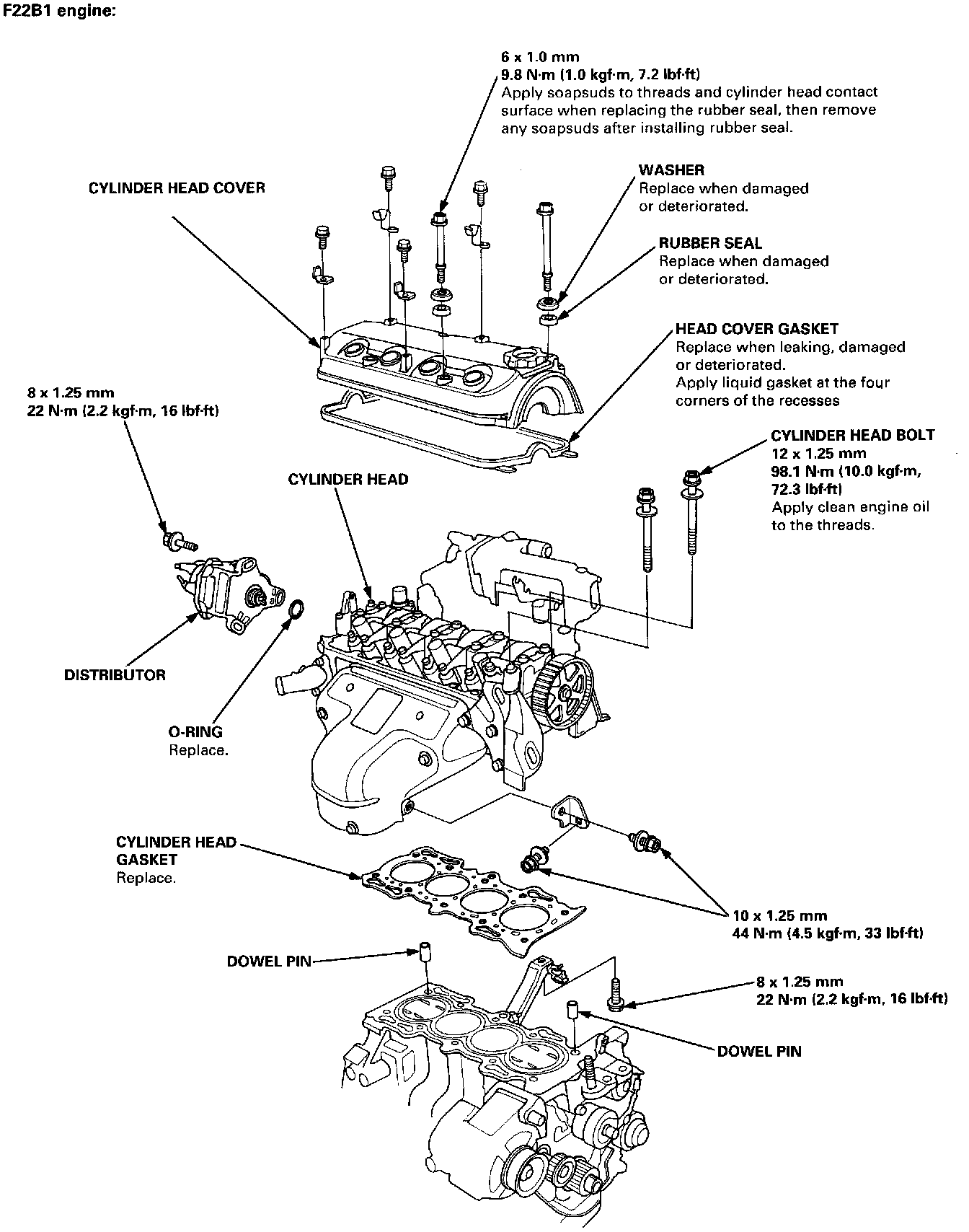 F22B1 engine:

6 x 1.0 mm
9.8 N·m (1.0 kgf·m, 7.2 lbf·ft)
Apply soapsuds to threads and cylinder head contact surface when replacing the rubber seal, then remove any soapsuds after installing rubber seal.

CYLINDER HEAD COVER

WASHER
Replace when damaged or deteriorated.

RUBBER SEAL
Replace when damaged or deteriorated.

HEAD COVER GASKET
Replace when leaking, damaged or deteriorated.
Apply liquid gasket at the four corners of the recesses

8 x 1.25 mm
22 N·m (2.2 kgf·m, 16 lbf·ft)

CYLINDER HEAD BOLT
12 x 1.25 mm
98.1 N·m (10.0 kgf·m, 72.3 lbf·ft)
Apply clean engine oil to the threads.

CYLINDER HEAD

DISTRIBUTOR

O-RING
Replace.

CYLINDER HEAD GASKET
Replace.

10 x 1.25 mm
44 N·m (4.5 kgf·m, 33 lbf·ft)

DOWEL PIN

8 x 1.25 mm
22 N·m (2.2 kgf·m, 16 lbf·ft)

DOWEL PIN