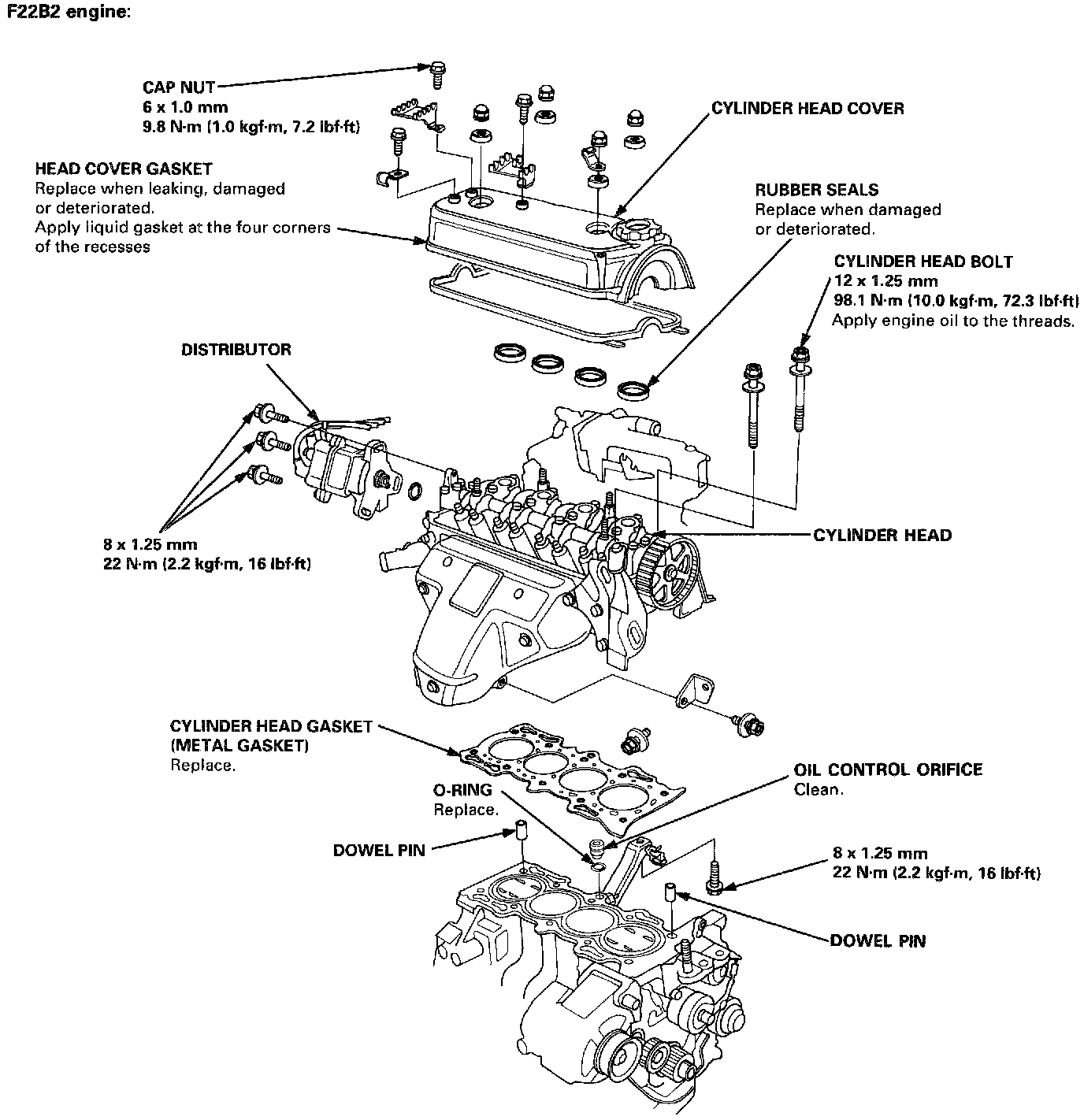 F22B2 engine:

CAP NUT
6 x 1.0 mm
9.8 N·m (1.0 kgf·m, 7.2 lbf·ft)

CYLINDER HEAD COVER

HEAD COVER GASKET
Replace when leaking, damaged or deteriorated.
Apply liquid gasket at the four corners of the recesses

RUBBER SEALS
Replace when damaged or deteriorated.

CYLINDER HEAD BOLT
12 x 1.25 mm
98.1 N·m (10.0 kgf·m, 72.3 lbf·ft)
Apply engine oil to the threads.

DISTRIBUTOR

8 x 1.25 mm
22 N·m (2.2 kgf·m, 16 lbf·ft)

CYLINDER HEAD

CYLINDER HEAD GASKET
(METAL GASKET)
Replace.

OIL CONTROL ORIFICE
Clean.

O-RING
Replace.

DOWEL PIN

8 x 1.25 mm
22 N·m (2.2 kgf·m, 16 lbf·ft)

DOWEL PIN