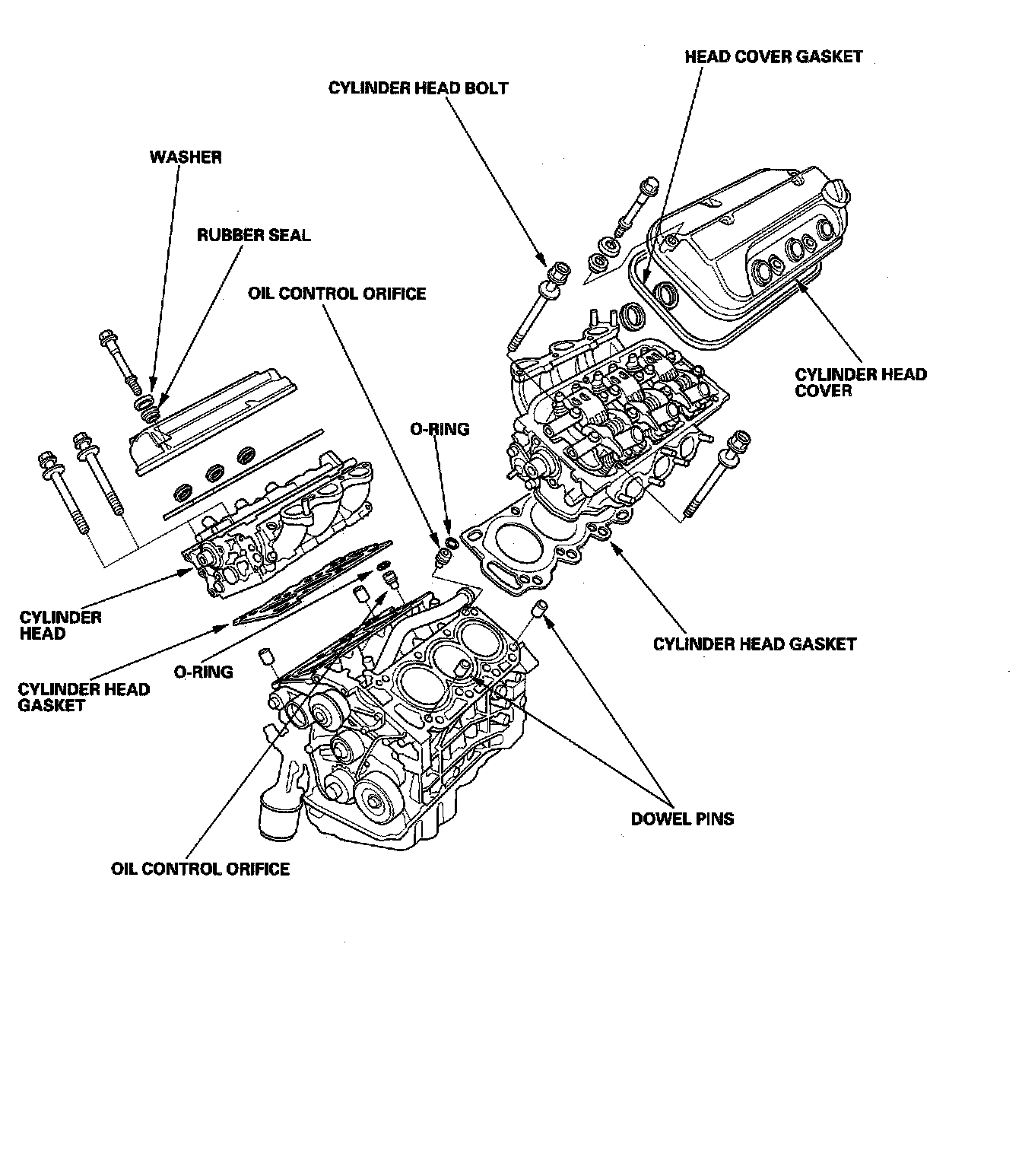 HEAD COVER GASKET

CYLINDER HEAD BOLT

WASHER

RUBBER SEAL

OIL CONTROL ORIFICE

CYLINDER HEAD COVER

O-RING

CYLINDER HEAD

CYLINDER HEAD GASKET

O-RING

CYLINDER HEAD GASKET

DOWEL PINS

OIL CONTROL ORIFICE