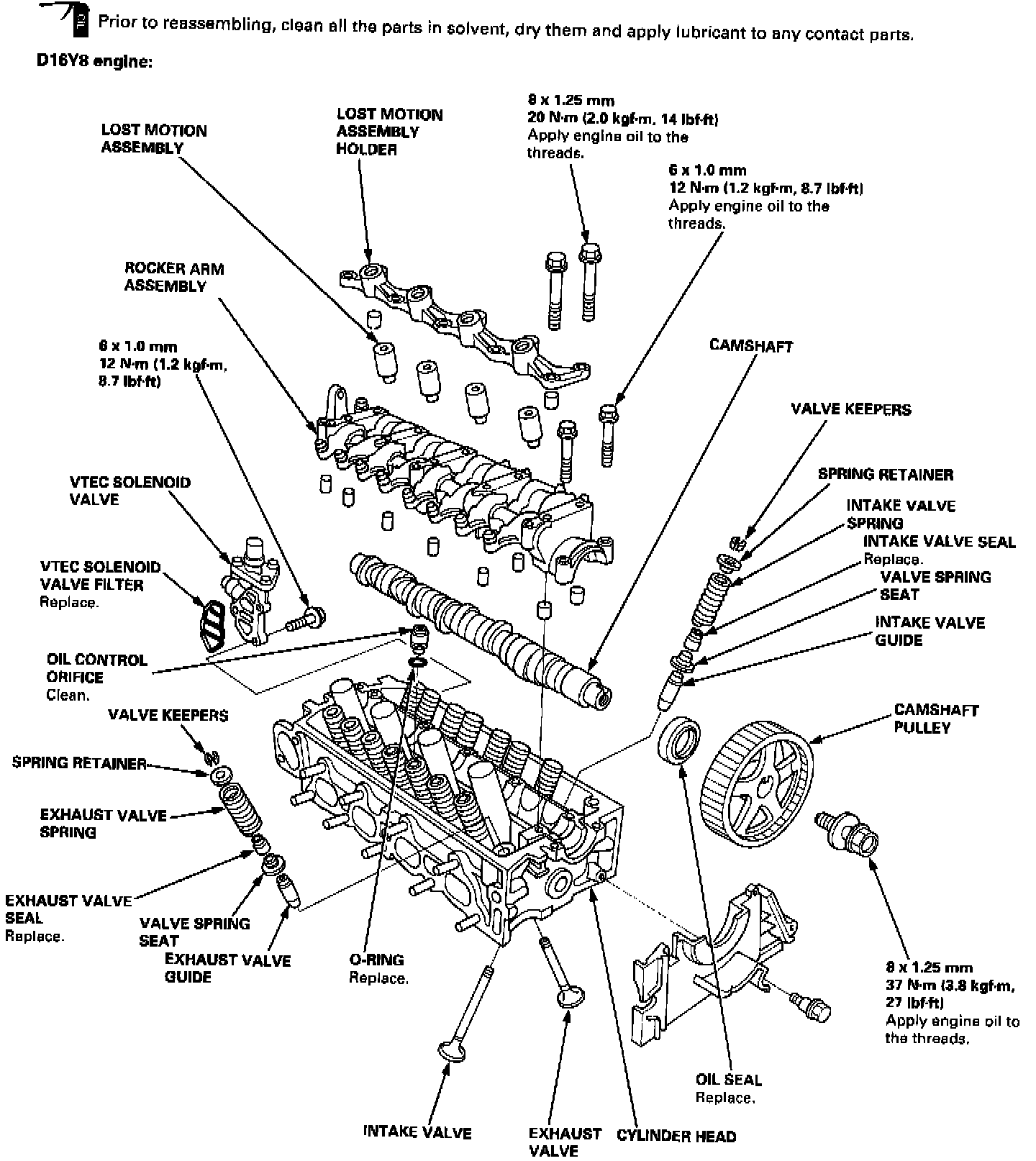 Prior to reassembling, clean all the parts in solvent, dry them and apply lubricant to any contact parts.

D16Y8 engine:

LOST MOTION ASSEMBLY

LOST MOTION ASSEMBLY HOLDER

8 x 1.25 mm
20 N·m (2.0 kgf·m, 14 lbf·ft)
Apply engine oil to the threads.

6 x 1.0 mm
12 N·m (1.2 kgf·m, 8.7 lbf·ft)
Apply engine oil to the threads.

ROCKER ARM ASSEMBLY

6 x 1.0 mm
12 N·m (1.2 kgf·m, 8.7 lbf·ft)

CAMSHAFT

VALVE KEEPERS

SPRING RETAINER

INTAKE VALVE SPRING

INTAKE VALVE SEAL
Replace.

VALVE SPRING SEAT

INTAKE VALVE GUIDE

VTEC SOLENOID VALVE

VTEC SOLENOID VALVE FILTER
Replace.

OIL CONTROL ORIFICE
Clean.

VALVE KEEPERS

SPRING RETAINER

EXHAUST VALVE SPRING

EXHAUST VALVE SEAL
Replace.

VALVE SPRING SEAT

EXHAUST VALVE GUIDE

O-RING
Replace.

CAMSHAFT PULLEY

8 x 1.25 mm
37 N·m (3.8 kgf·m, 27 lbf·ft)
Apply engine oil to the threads.

OIL SEAL
Replace.

INTAKE VALVE

EXHAUST VALVE

CYLINDER HEAD