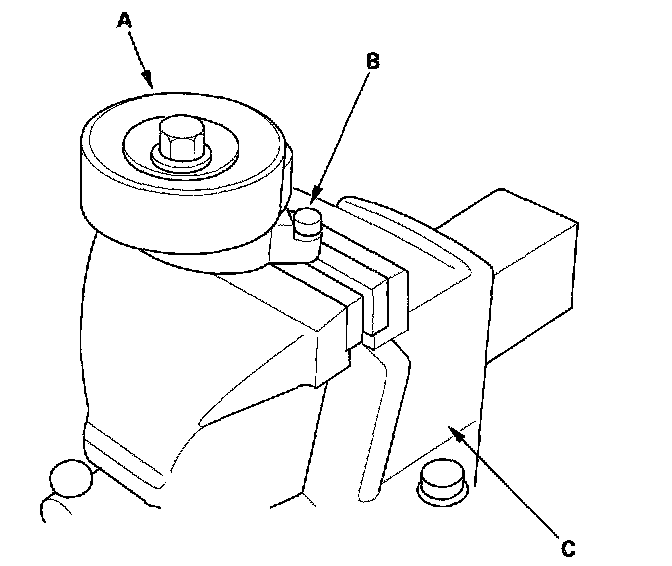 A

B

C