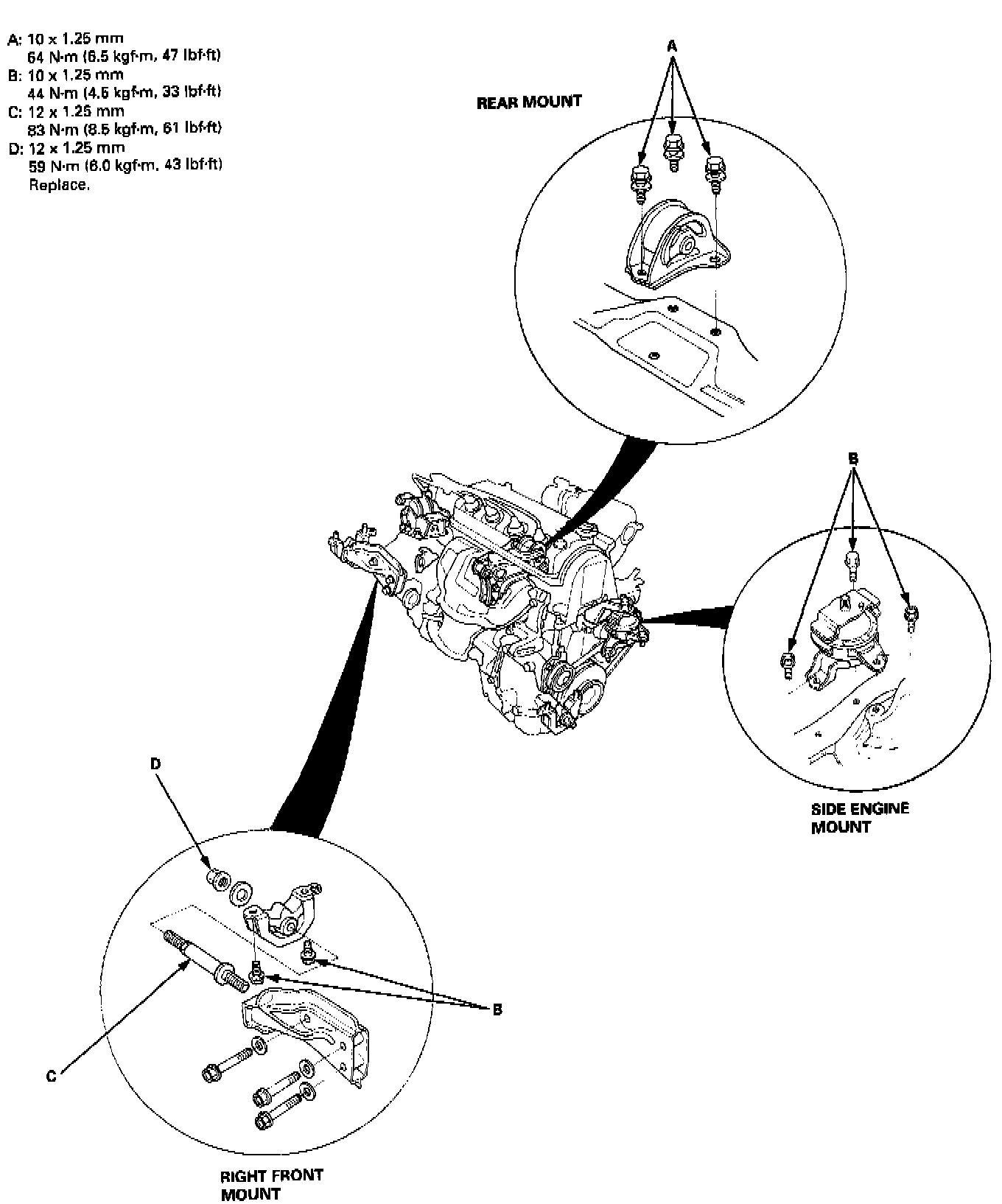 A: 10 x 1.25 mm
64 N·m (6.5 kgf·m, 47 lbf·ft)
B: 10 x 1.25 mm
44 N·m (4.5 kgf·m, 33 lbf·ft)
C: 12 x 1.25 mm
83 N·m (8.5 kgf·m, 61 lbf·ft)
D: 12 x 1.25 mm
59 N·m (6.0 kgf·m, 43 lbf·ft)
Replace.

A

REAR MOUNT

B

SIDE ENGINE MOUNT

D

B

C

RIGHT FRONT MOUNT