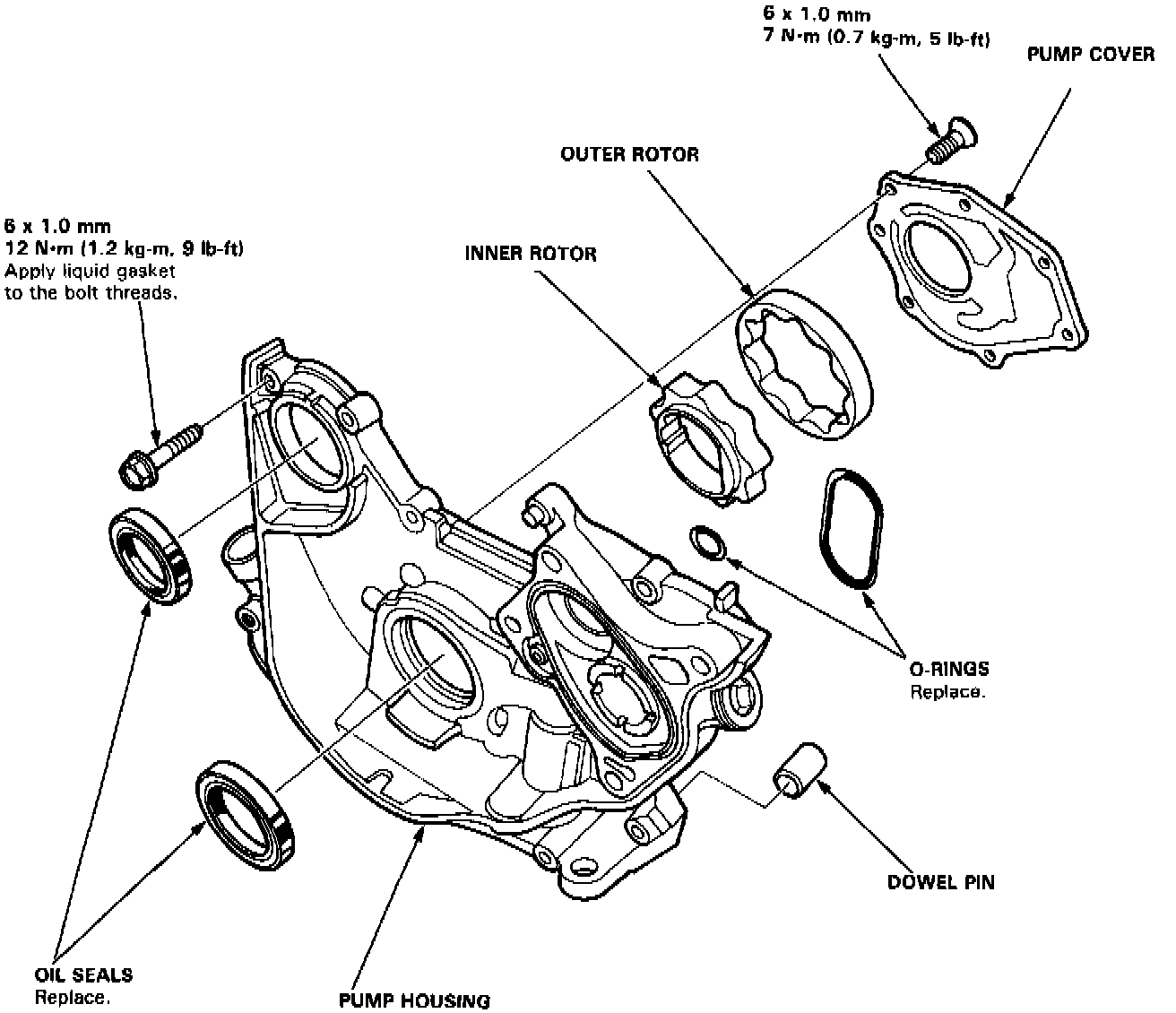 6 x 1.0 mm
7 N·m (0.7 kg-m, 5 lb-ft)

PUMP COVER

OUTER ROTOR

6 x 1.0 mm
12 N·m (1.2 kg-m, 9 lb-ft)
Apply liquid gasket to the bolt threads.

INNER ROTOR

O-RINGS
Replace.

DOWEL PIN

OIL SEALS
Replace.

PUMP HOUSING