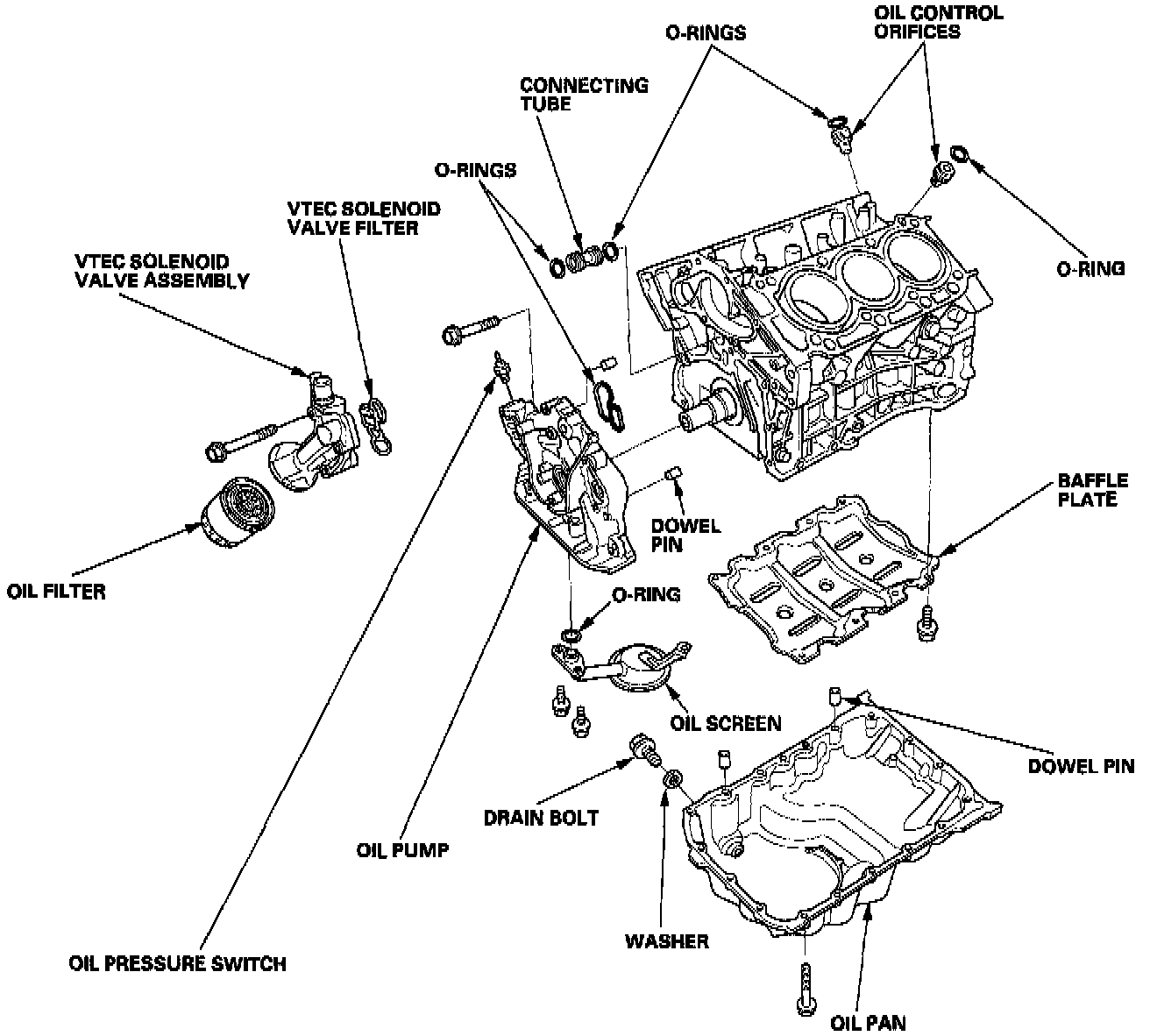 O-RINGS

OIL CONTROL ORIFICES

CONNECTING TUBE

O-RINGS

VTEC SOLENOID VALVE FILTER

VTEC SOLENOID VALVE ASSEMBLY

O-RING

BAFFLE PLATE

DOWEL PIN

OIL FILTER

O-RING

OIL SCREEN

DOWEL PIN

DRAIN BOLT

OIL PUMP

WASHER

OIL PRESSURE SWITCH

OIL PAN