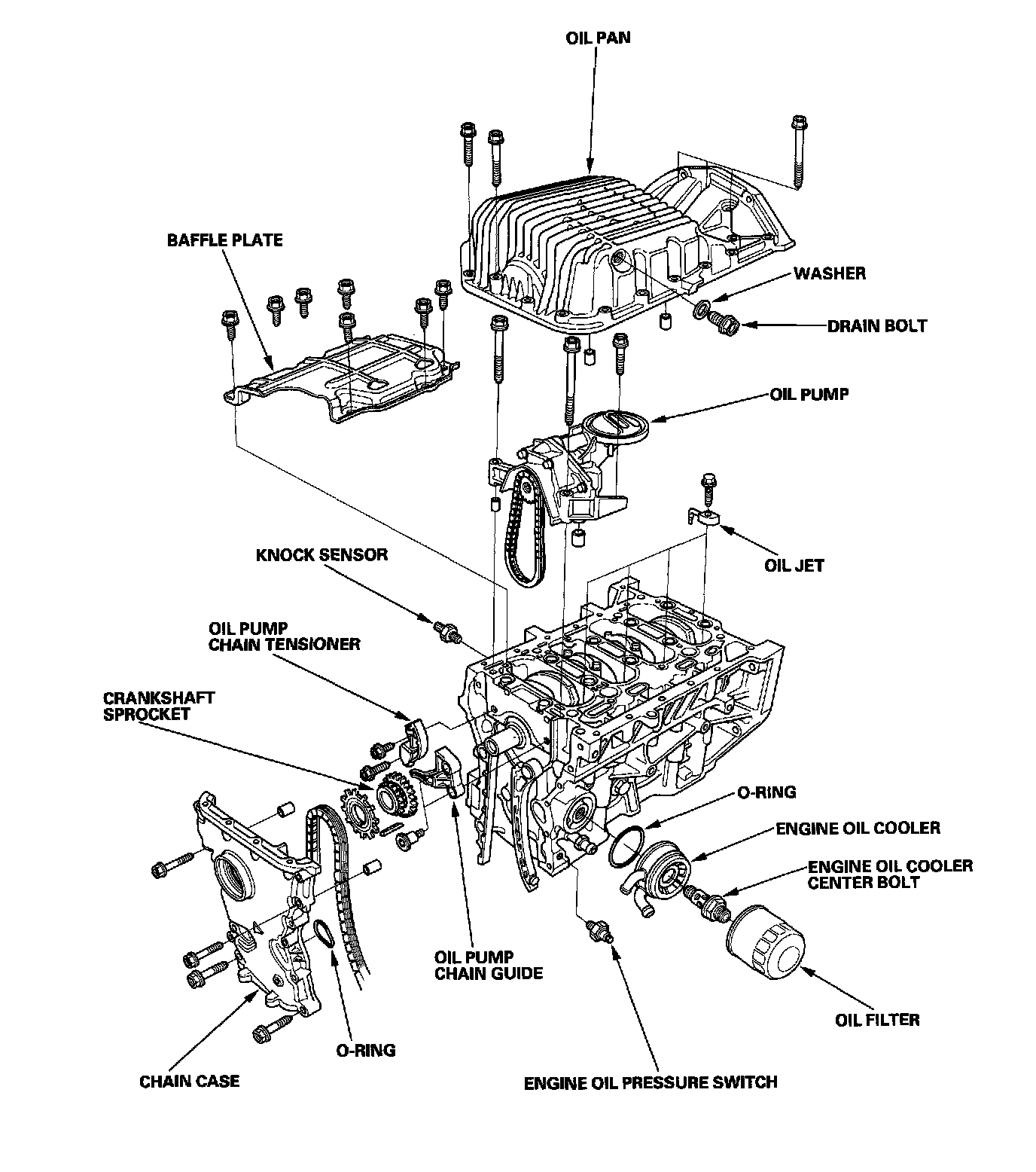 OIL PAN

BAFFLE PLATE

WASHER

DRAIN BOLT

OIL PUMP

KNOCK SENSOR

OIL JET

OIL PUMP
CHAIN TENSIONER

CRANKSHAFT
SPROCKET

O-RING

ENGINE OIL COOLER

ENGINE OIL COOLER
CENTER BOLT

OIL PUMP
CHAIN GUIDE

OIL FILTER

O-RING

CHAIN CASE

ENGINE OIL PRESSURE SWITCH