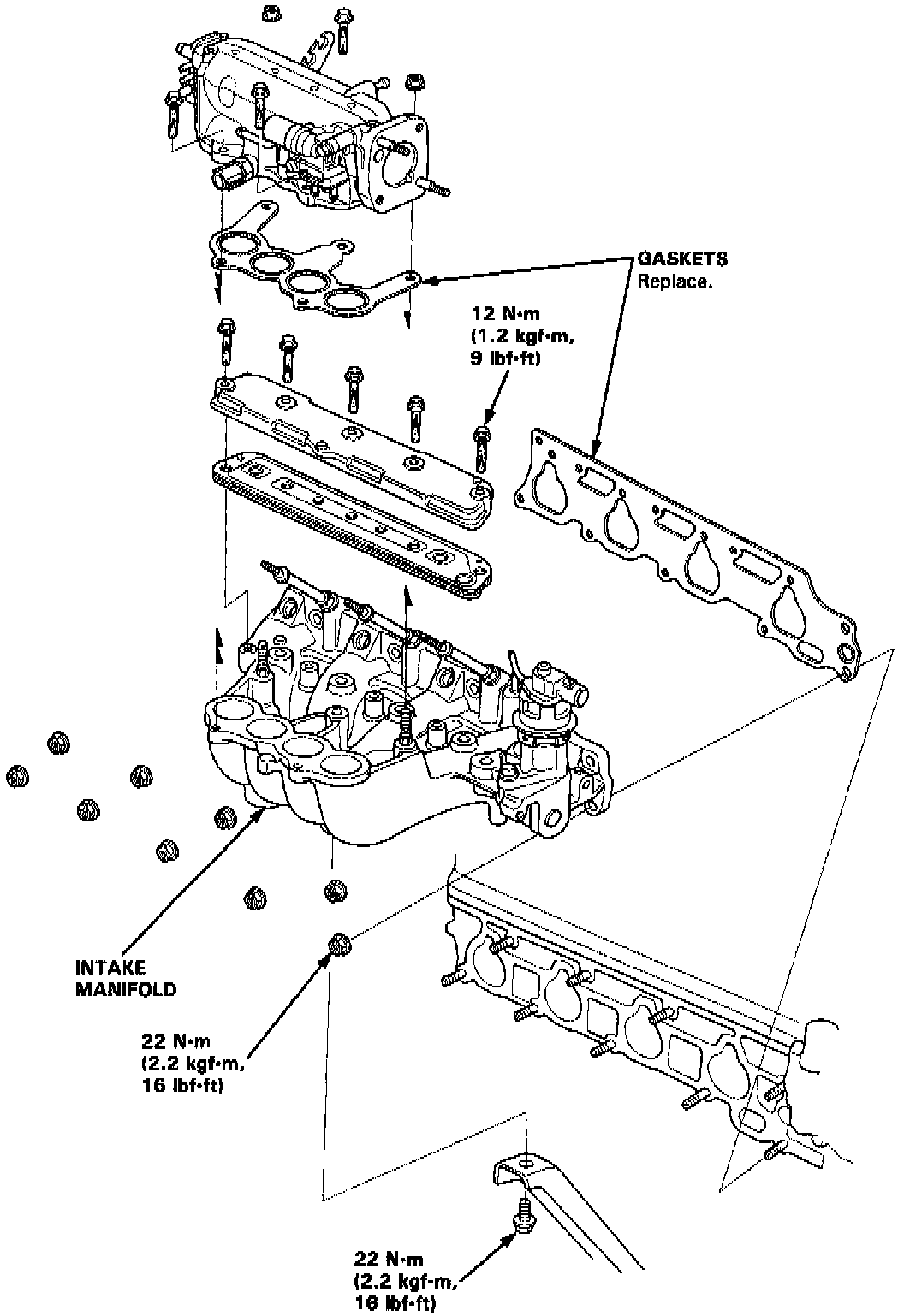 GASKETS
Replace.

12 N·m
(1.2 kgf·m,
9 lbf·ft)

INTAKE
MANIFOLD

22 N·m
(2.2 kgf·m,
16 lbf·ft)

22 N·m
(2.2 kgf·m,
16 lbf·ft)